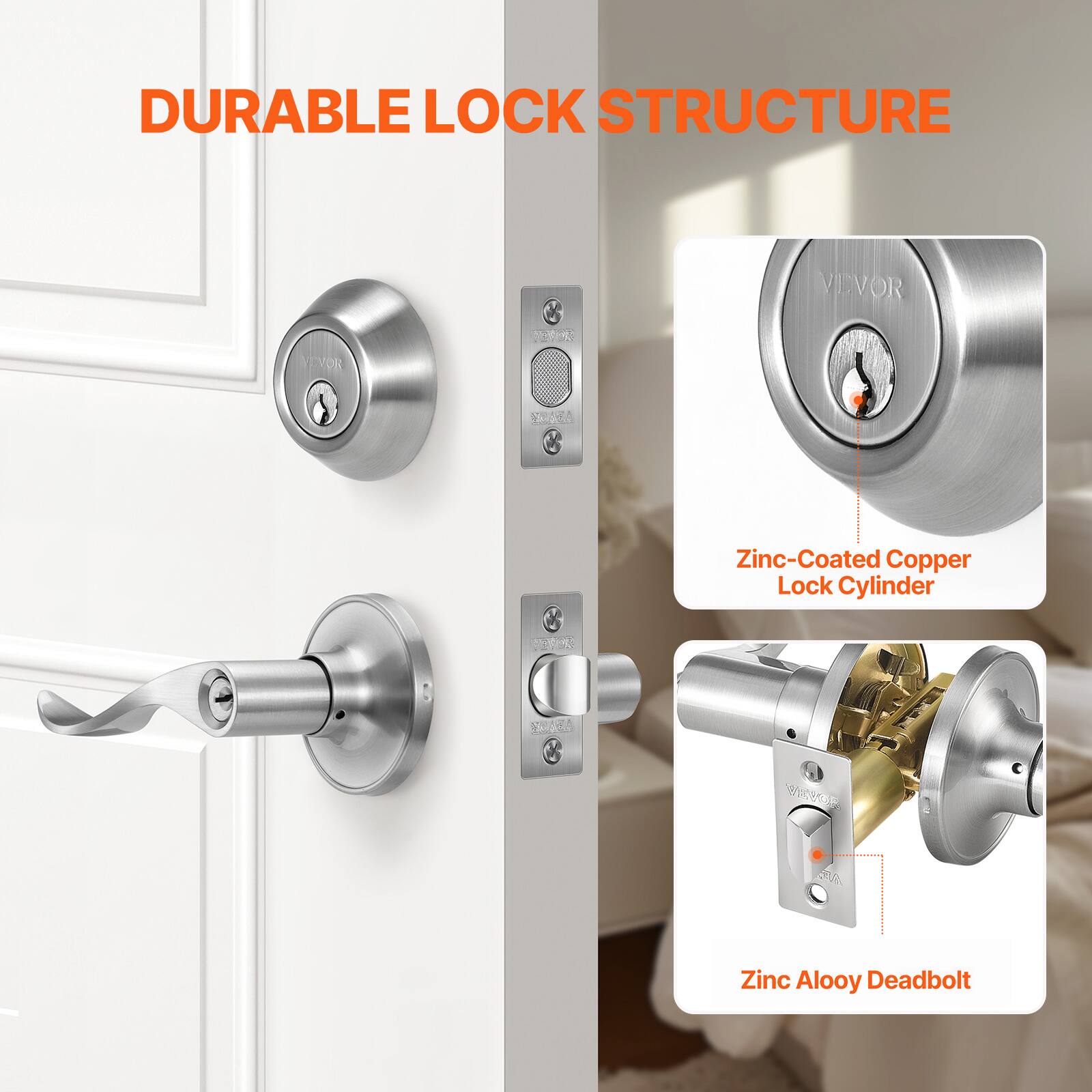 DURABLE LOCK STRUCTURE

VEVOR

VEVOR

VEVOR

VEVOR

VEVOR

VEVOR

Zinc-Coated Copper Lock Cylinder

VEVOR

Zinc Alooy Deadbolt