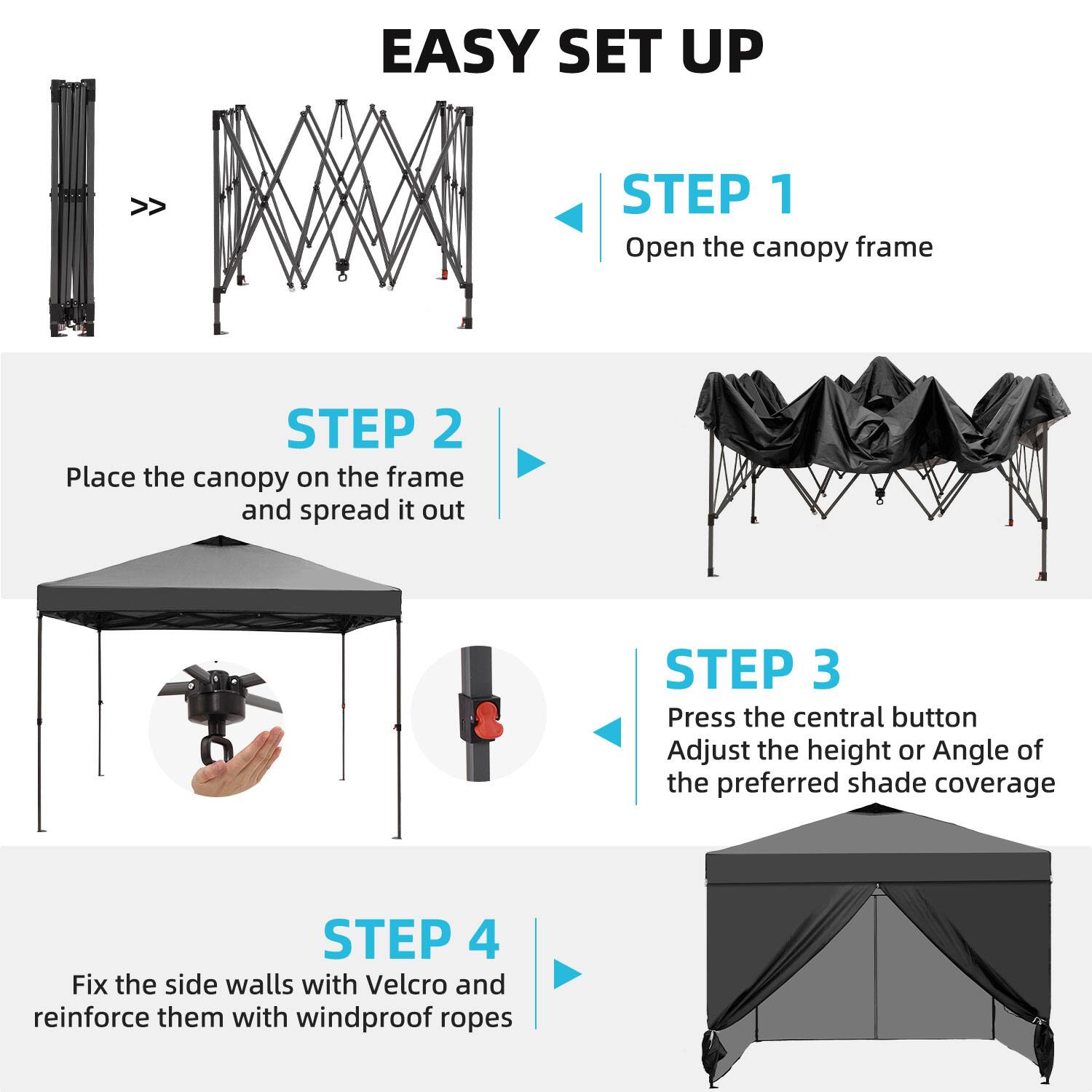 EASY SET UP

>>

STEP 1
Open the canopy frame

STEP 2
Place the canopy on the frame and spread it out

STEP 3
Press the central button
Adjust the height or Angle of the preferred shade coverage

STEP 4
Fix the side walls with Velcro and reinforce them with windproof ropes