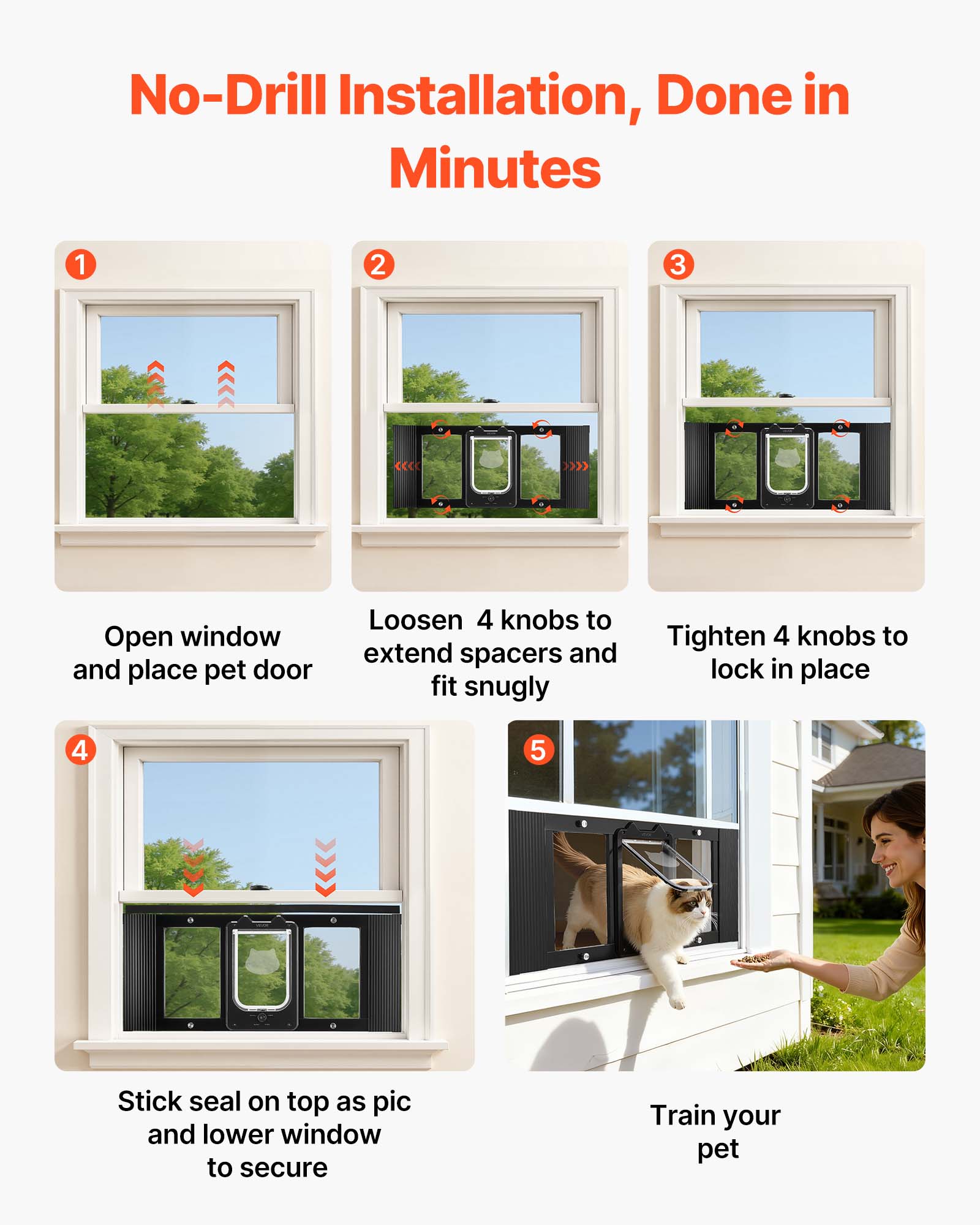 No-Drill Installation, Done in Minutes

1

Open window and place pet door

2

Loosen 4 knobs to extend spacers and fit snugly

3

Tighten 4 knobs to lock in place

4

Stick seal on top as pic and lower window to secure

5

Train your pet