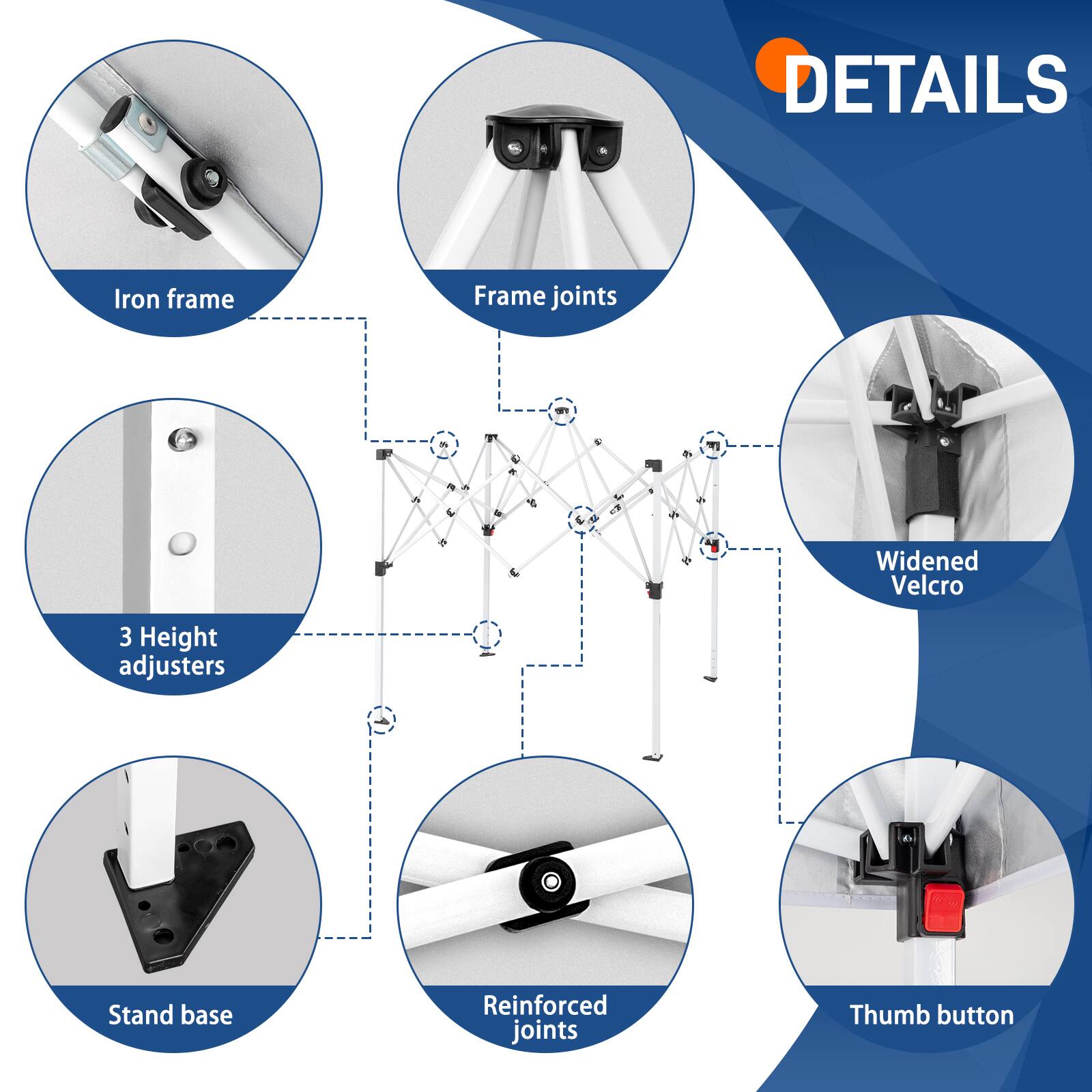 DETAILS

Iron frame

Frame joints

Widened Velcro

3 Height adjusters

Stand base

Reinforced joints

Thumb button