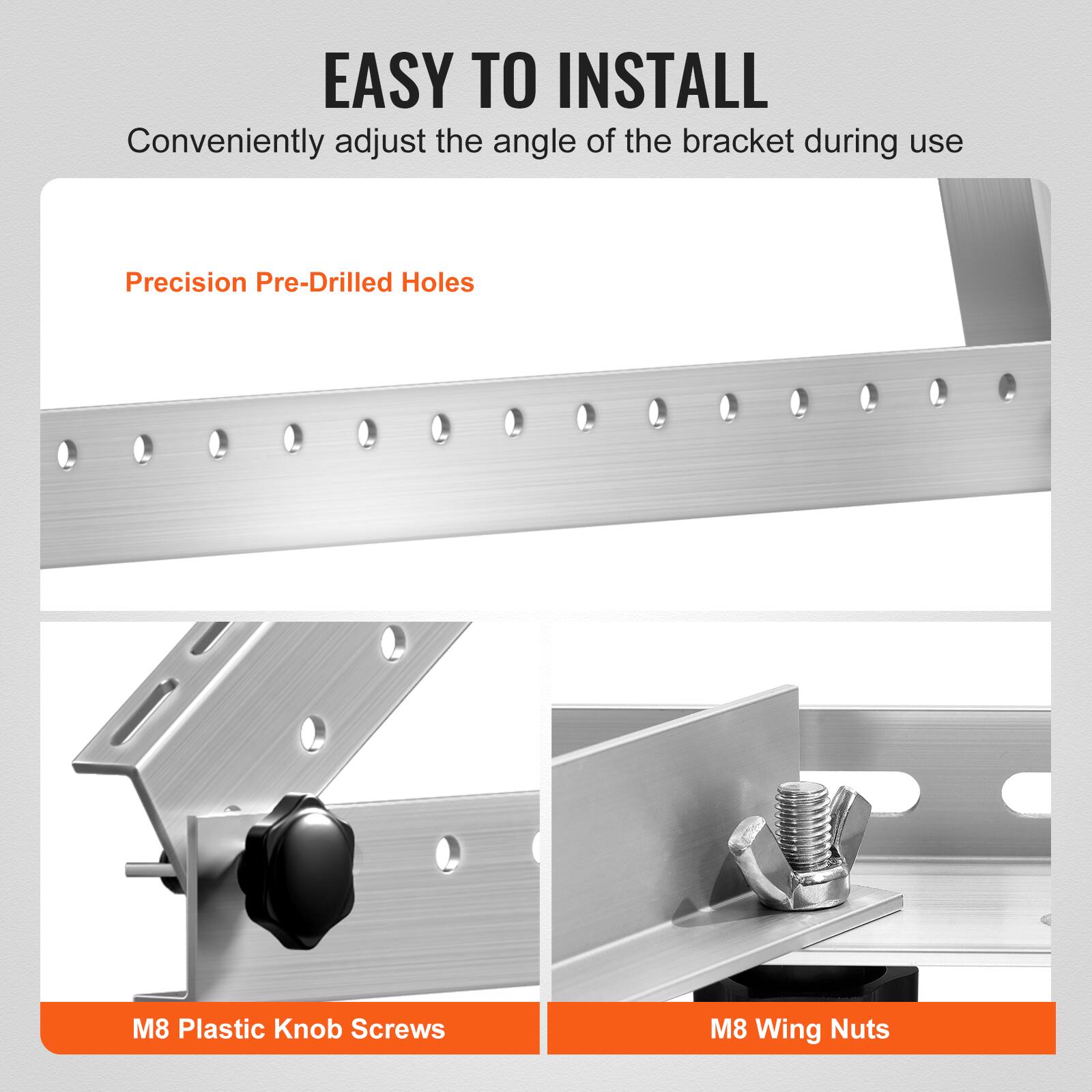 EASY TO INSTALL

Conveniently adjust the angle of the bracket during use

Precision Pre-Drilled Holes

M8 Plastic Knob Screws

M8 Wing Nuts