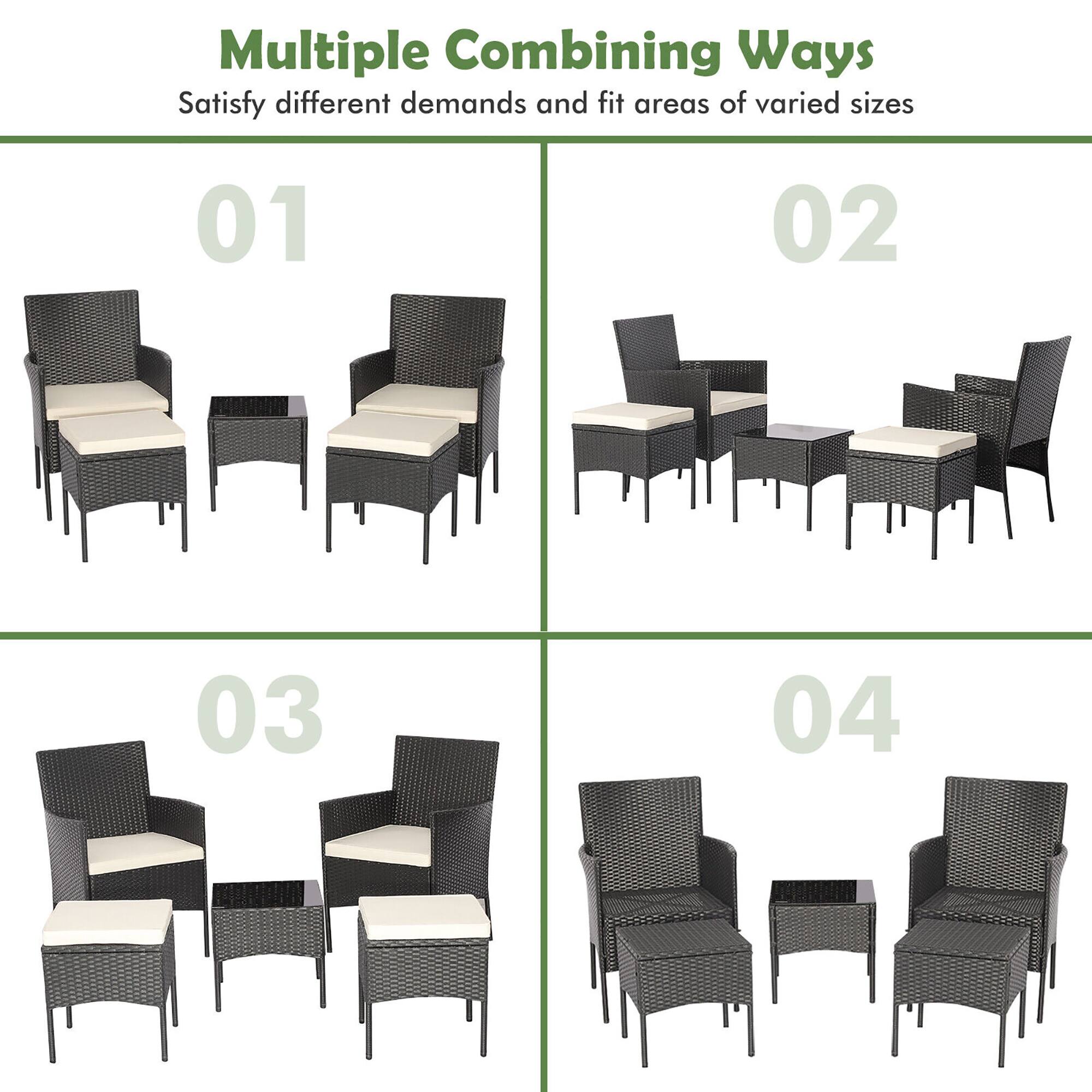 Multiple Combining Ways

Satisfy different demands and fit areas of varied sizes

01

02

03

04