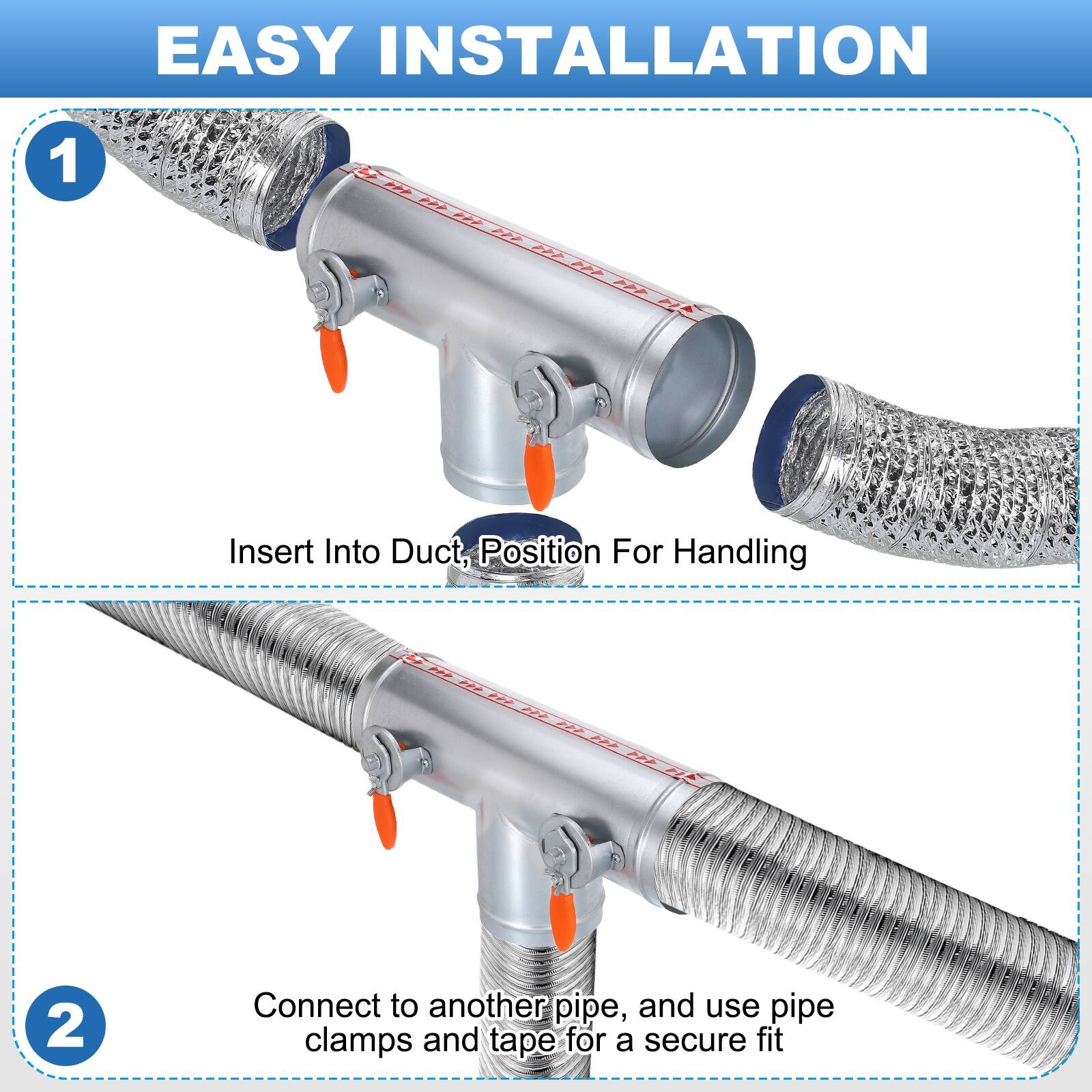 EASY INSTALLATION

1

Insert Into Duct, Position For Handling

2

Connect to another pipe, and use pipe clamps and tape for a secure fit