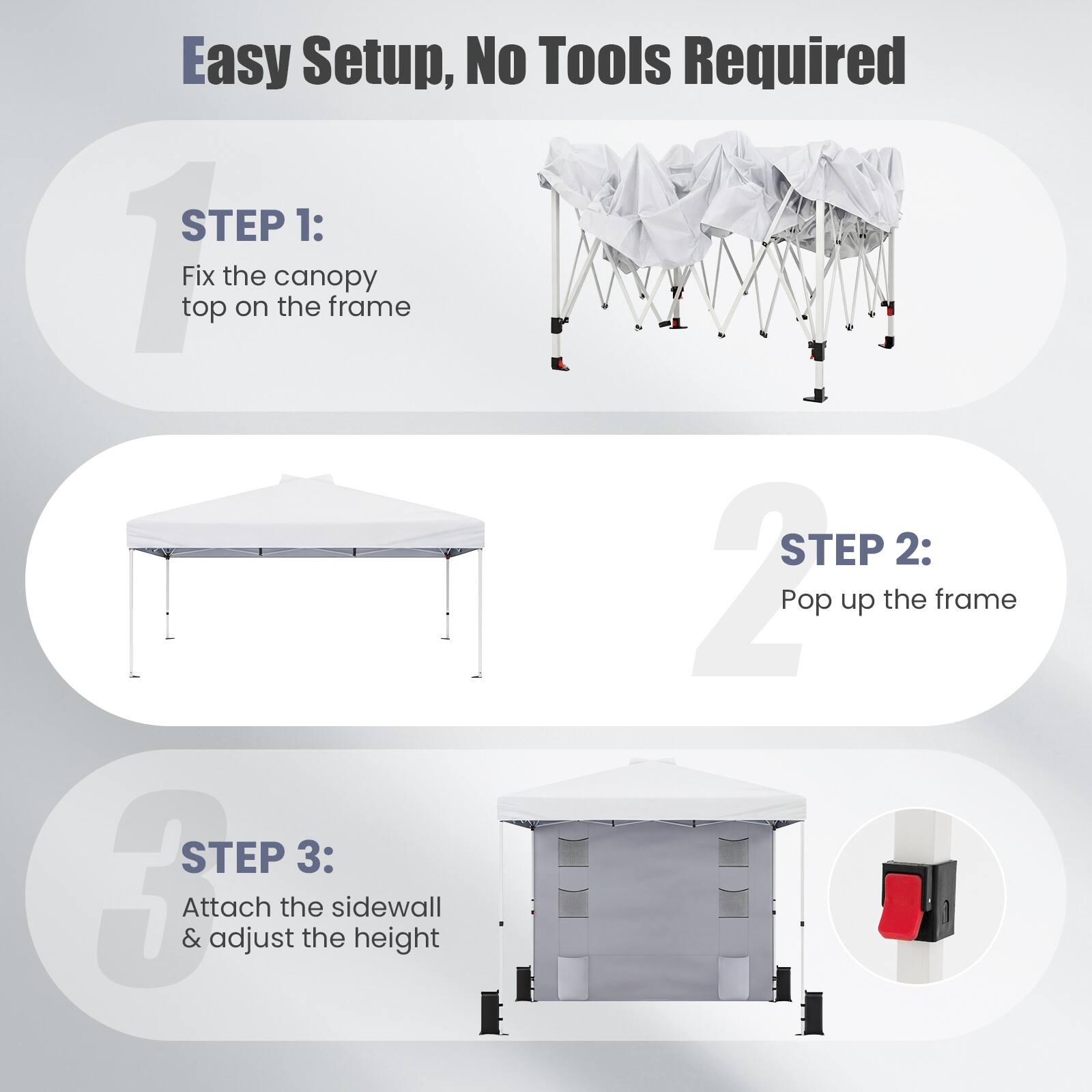 Easy Setup, No Tools Required

1

STEP 1:

Fix the canopy top on the frame

2

STEP 2:

Pop up the frame

3

STEP 3:

Attach the sidewall & adjust the height