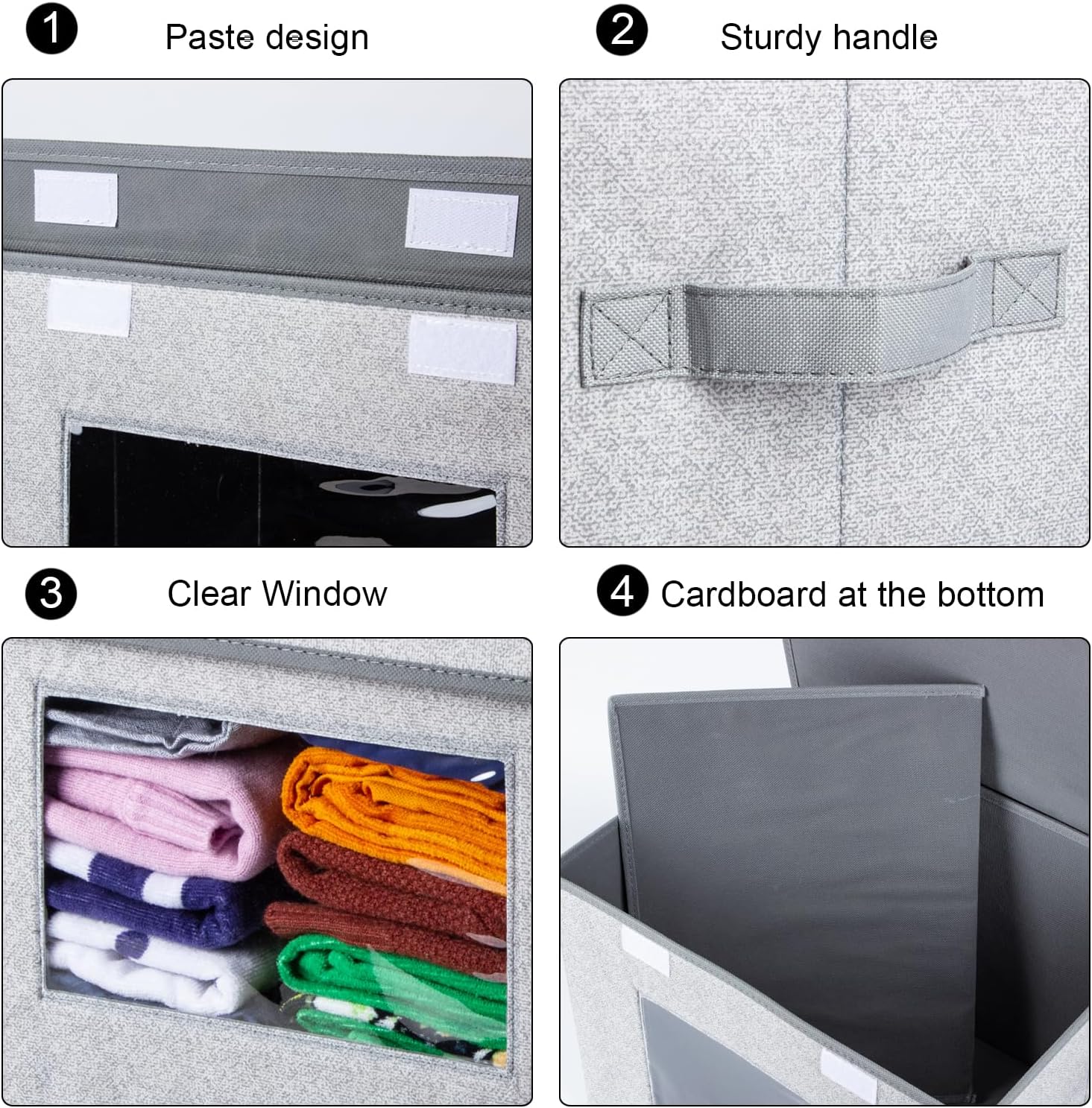 1 Paste design

2 Sturdy handle

3 Clear Window

4 Cardboard at the bottom