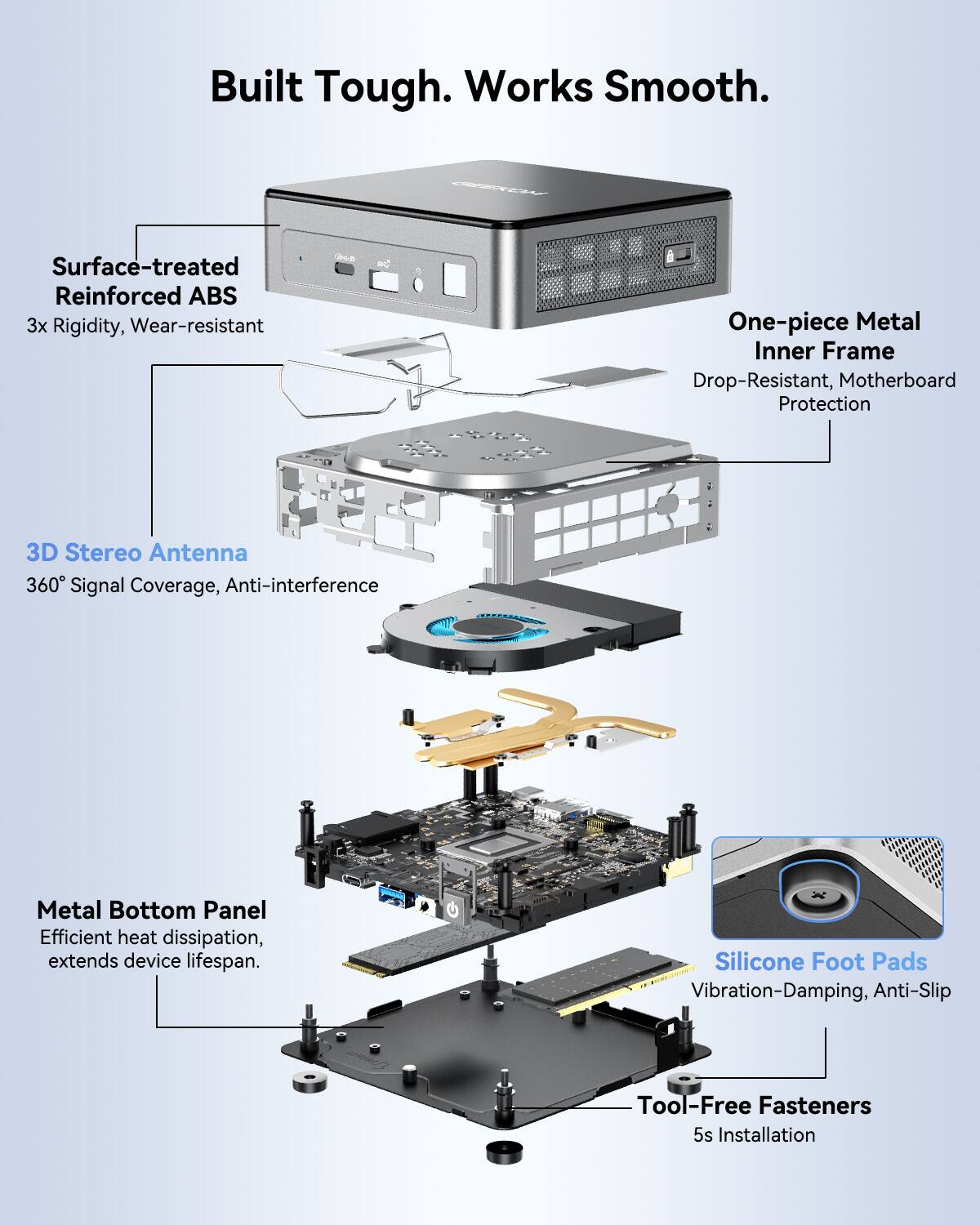 Built Tough. Works Smooth.

GEEKOM

Surface-treated Reinforced ABS
3x Rigidity, Wear-resistant

One-piece Metal Inner Frame
Drop-Resistant, Motherboard Protection

3D Stereo Antenna
360° Signal Coverage, Anti-interference

Metal Bottom Panel
Efficient heat dissipation, extends device lifespan.

Silicone Foot Pads
Vibration-Damping, Anti-Slip

Tool-Free Fasteners
5s Installation