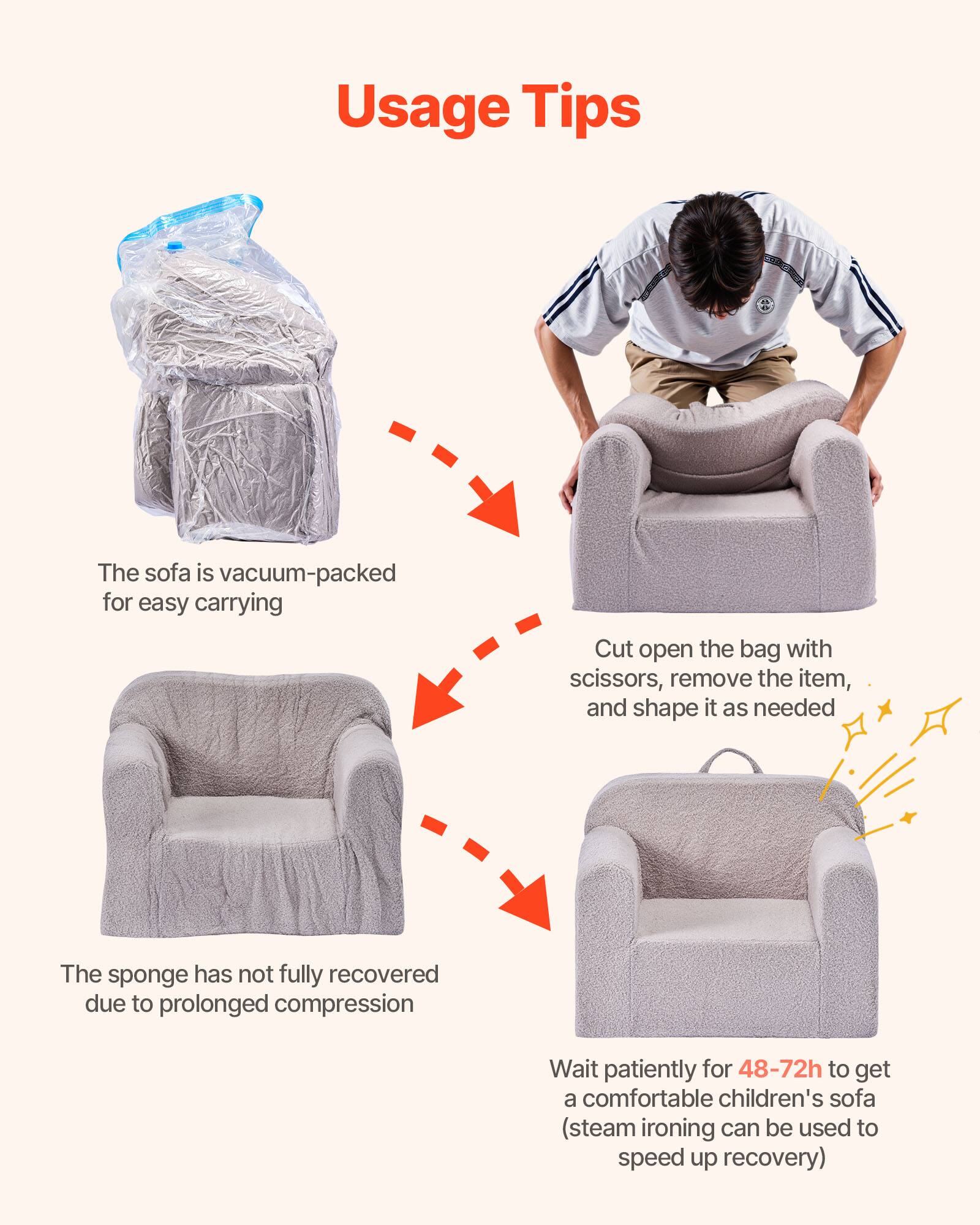 Usage Tips

The sofa is vacuum-packed for easy carrying

Cut open the bag with scissors, remove the item, and shape it as needed

The sponge has not fully recovered due to prolonged compression

Wait patiently for 48-72h to get a comfortable children's sofa (steam ironing can be used to speed up recovery)