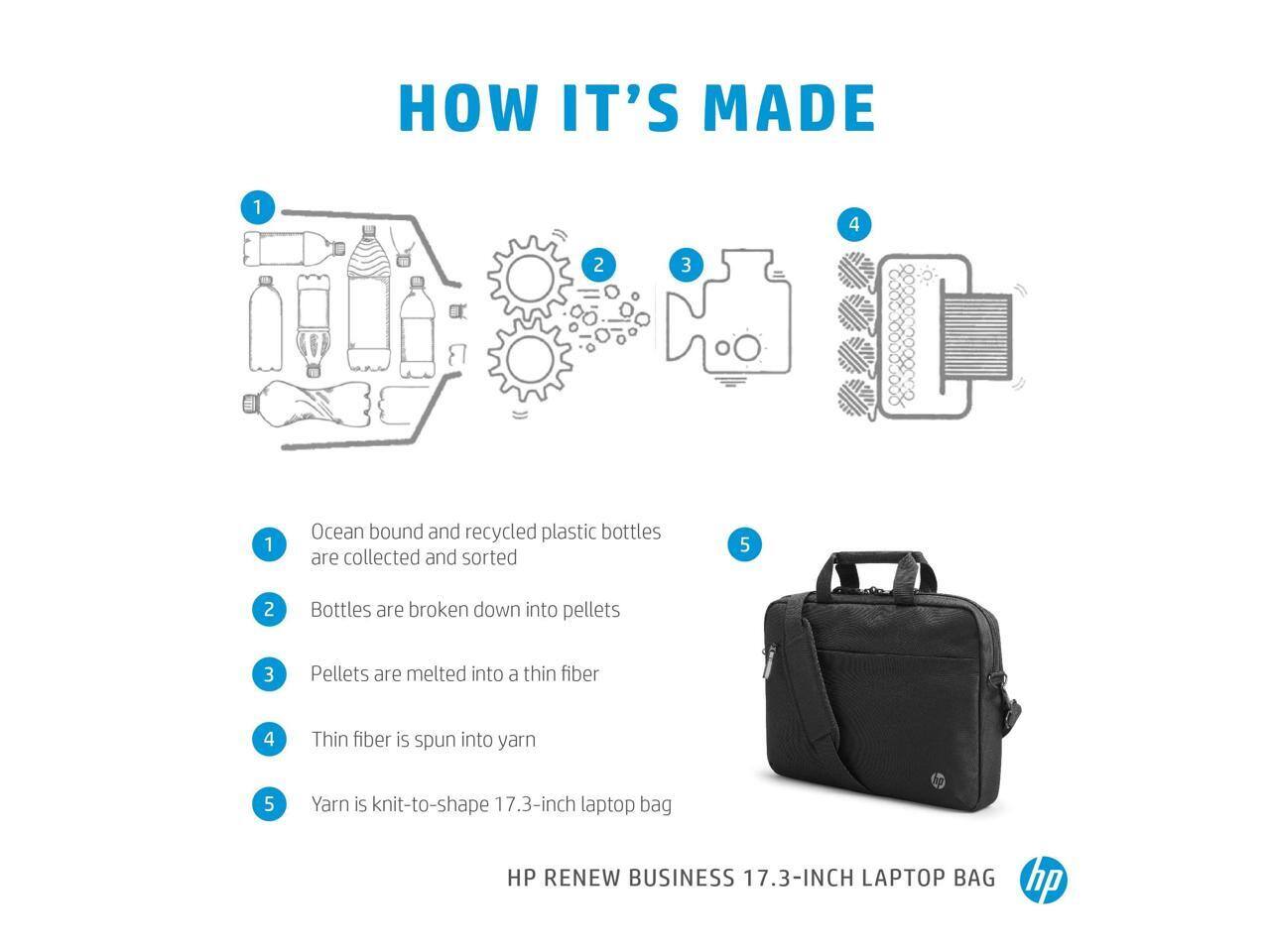 HOW IT'S MADE

1

2

3

4

1 Ocean bound and recycled plastic bottles are collected and sorted

2 Bottles are broken down into pellets

3 Pellets are melted into a thin fiber

4 Thin fiber is spun into yarn

5 Yarn is knit-to-shape 17.3-inch laptop bag

5

hp

HP RENEW BUSINESS 17.3-INCH LAPTOP BAG

hp