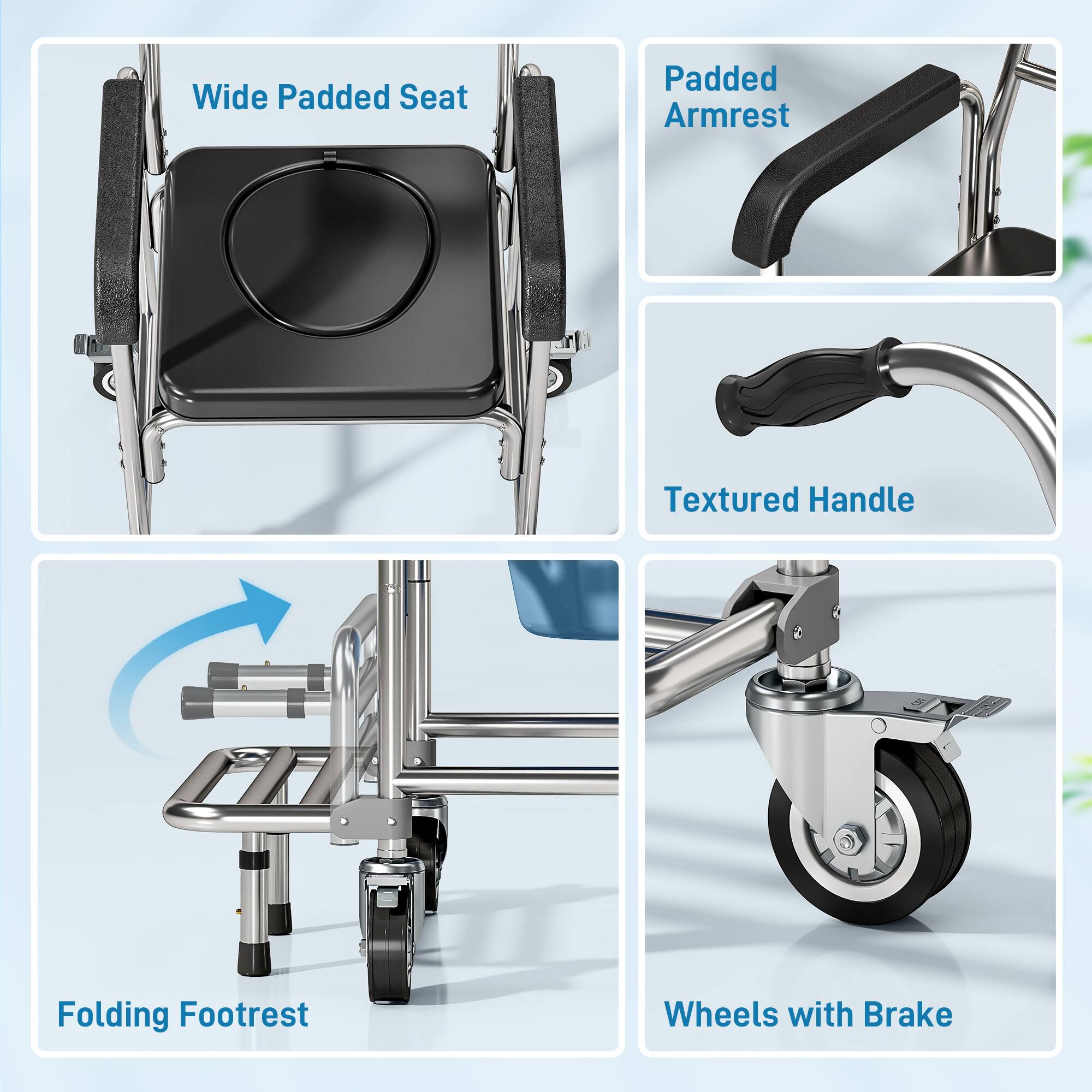 Wide Padded Seat

Padded Armrest

Textured Handle

Folding Footrest

OFF ON

Wheels with Brake