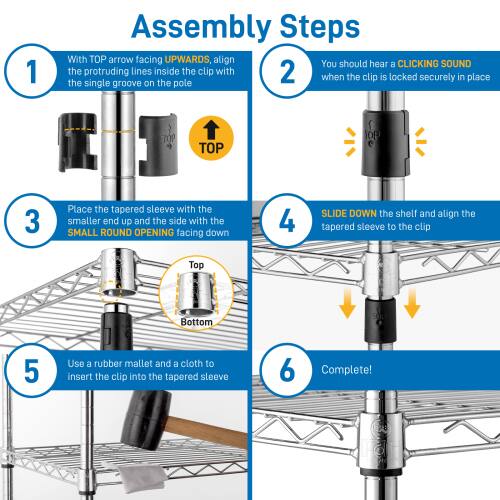 Assembly Steps

1

With TOP arrow facing UPWARDS, align the protruding lines inside the clip with the single groove on the pole

TOP

TOP

2

You should hear a CLICKING SOUND when the clip is locked securely in place

TOP

3

Place the tapered sleeve with the smaller end up and the side with the SMALL ROUND OPENING facing down

Top

Bottom

4

SLIDE DOWN the shelf and align the tapered sleeve to the clip

5

Use a rubber mallet and a cloth to insert the clip into the tapered sleeve

6

Complete!