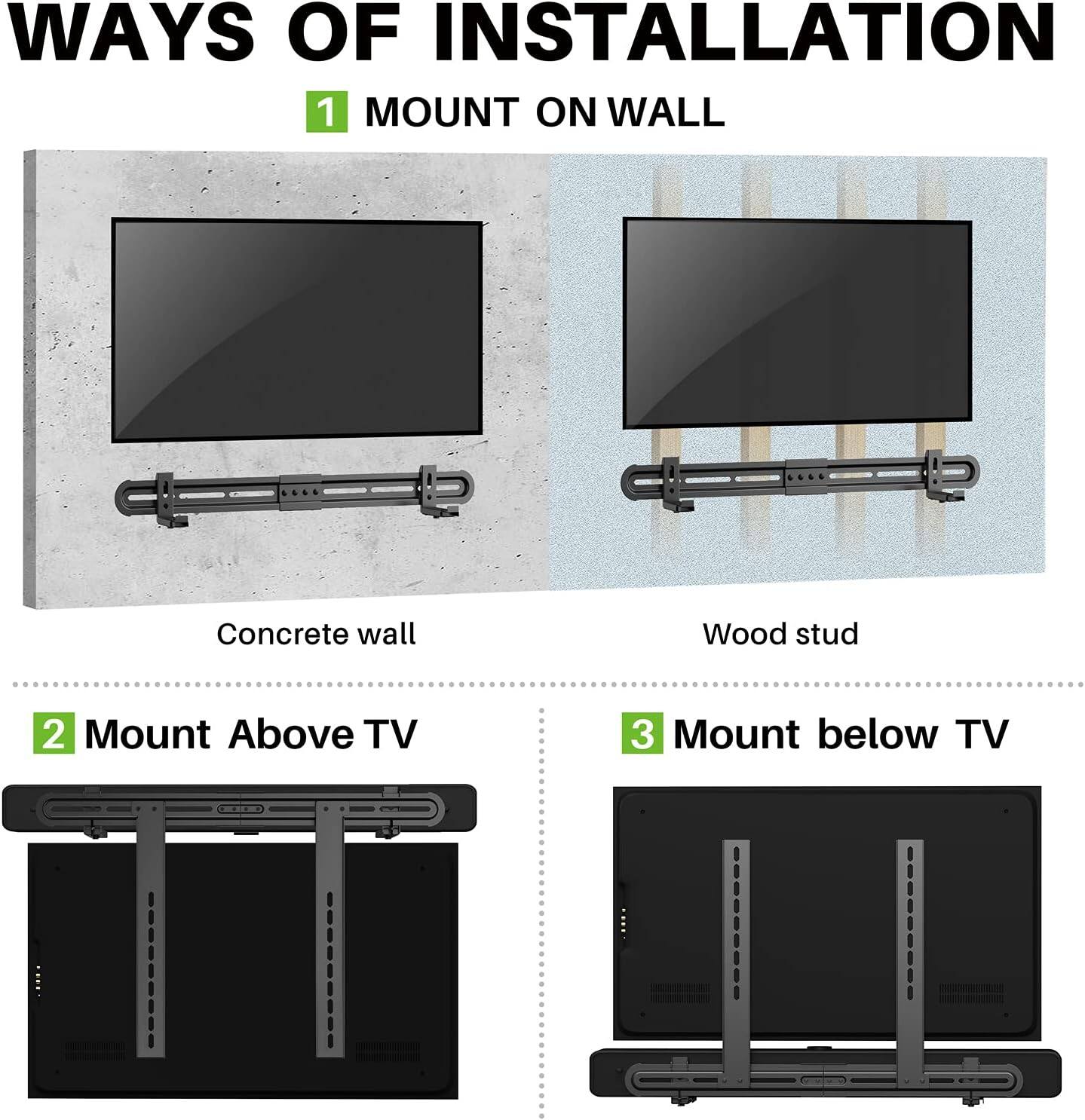 WAYS OF INSTALLATION

1 MOUNT ON WALL

Concrete wall

Wood stud

2 Mount Above TV

3 Mount below TV