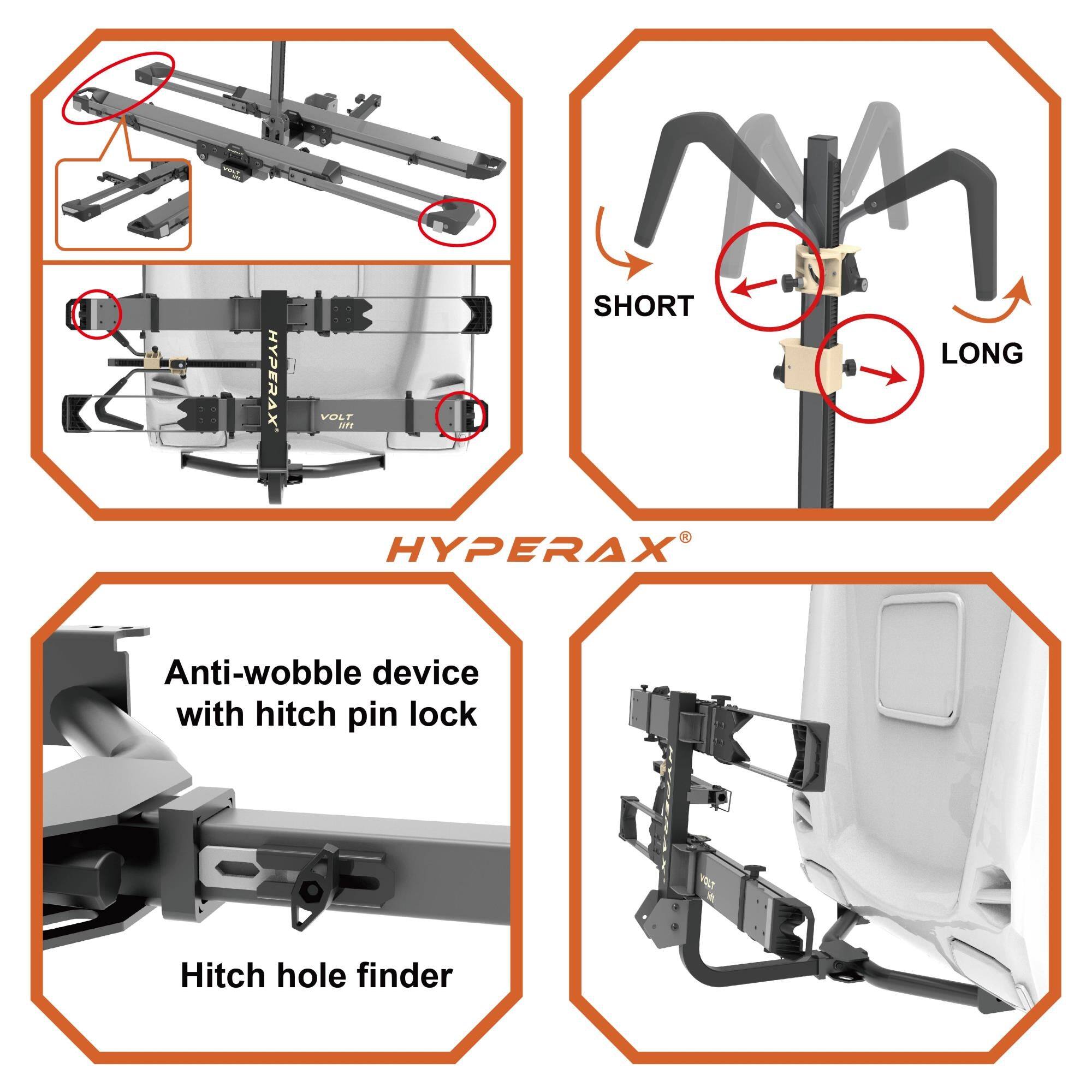 HYPERAX
VOLT lift

HYPERAX®
VOLT lift

SHORT
LONG

HYPERAX®

Anti-wobble device with hitch pin lock

Hitch hole finder

HYPERAX
VOLT lift