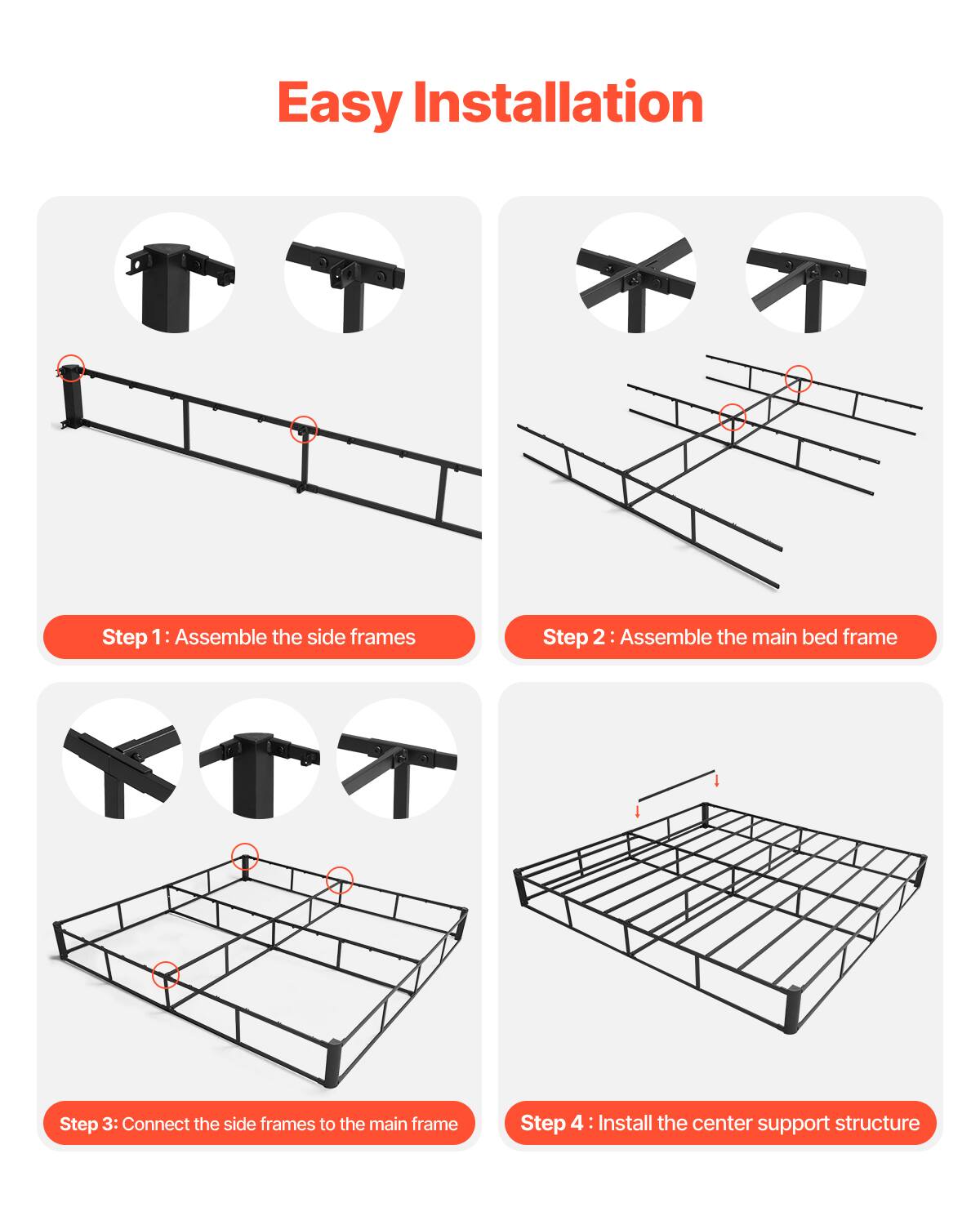 Easy Installation

Step 1 : Assemble the side frames

Step 2 : Assemble the main bed frame

Step 3: Connect the side frames to the main frame

Step 4 : Install the center support structure