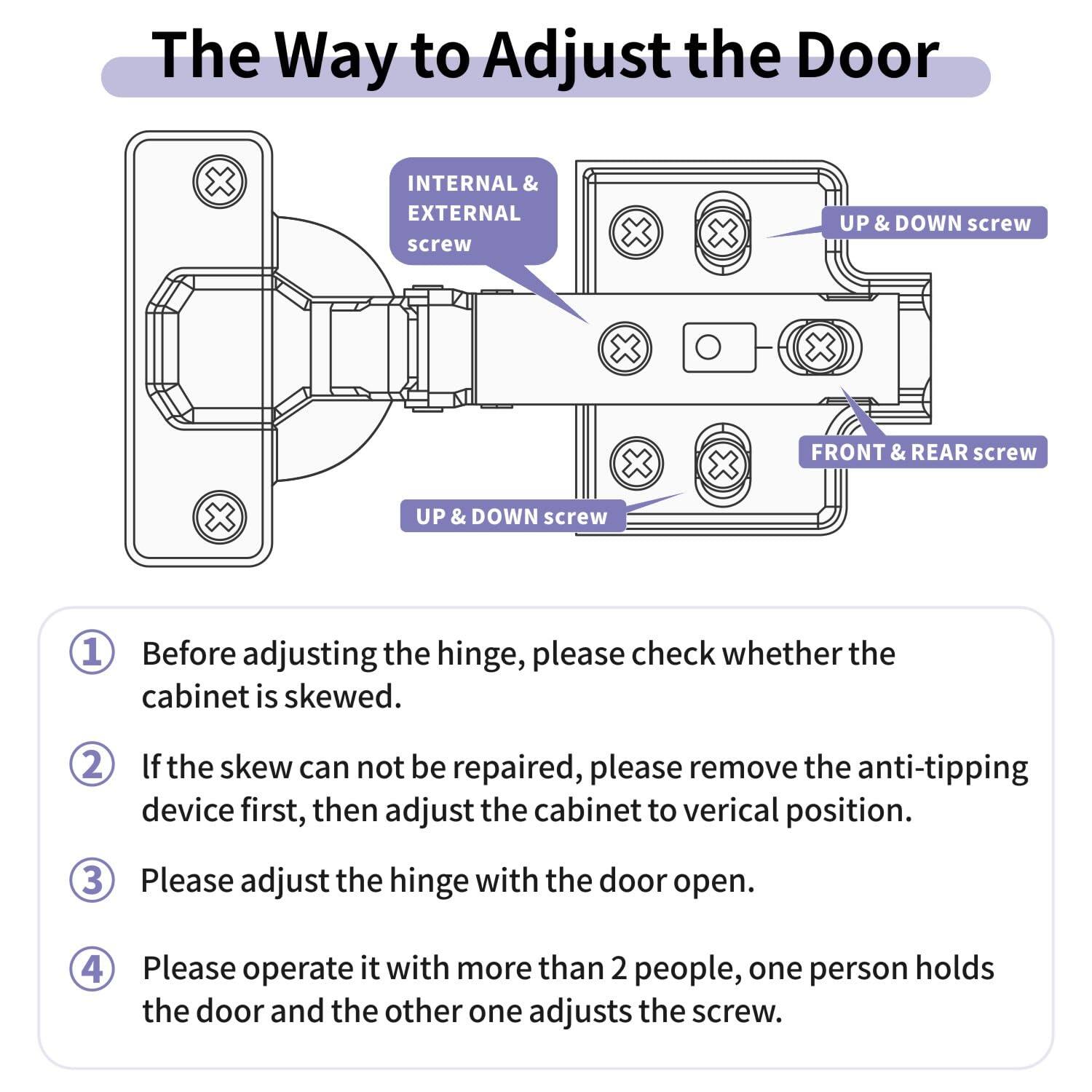 The Way to Adjust the Door

INTERNAL & EXTERNAL screw

UP & DOWN screw

FRONT & REAR screw

UP & DOWN screw

① Before adjusting the hinge, please check whether the cabinet is skewed.

② If the skew can not be repaired, please remove the anti-tipping device first, then adjust the cabinet to verical position.

③ Please adjust the hinge with the door open.

④ Please operate it with more than 2 people, one person holds the door and the other one adjusts the screw.