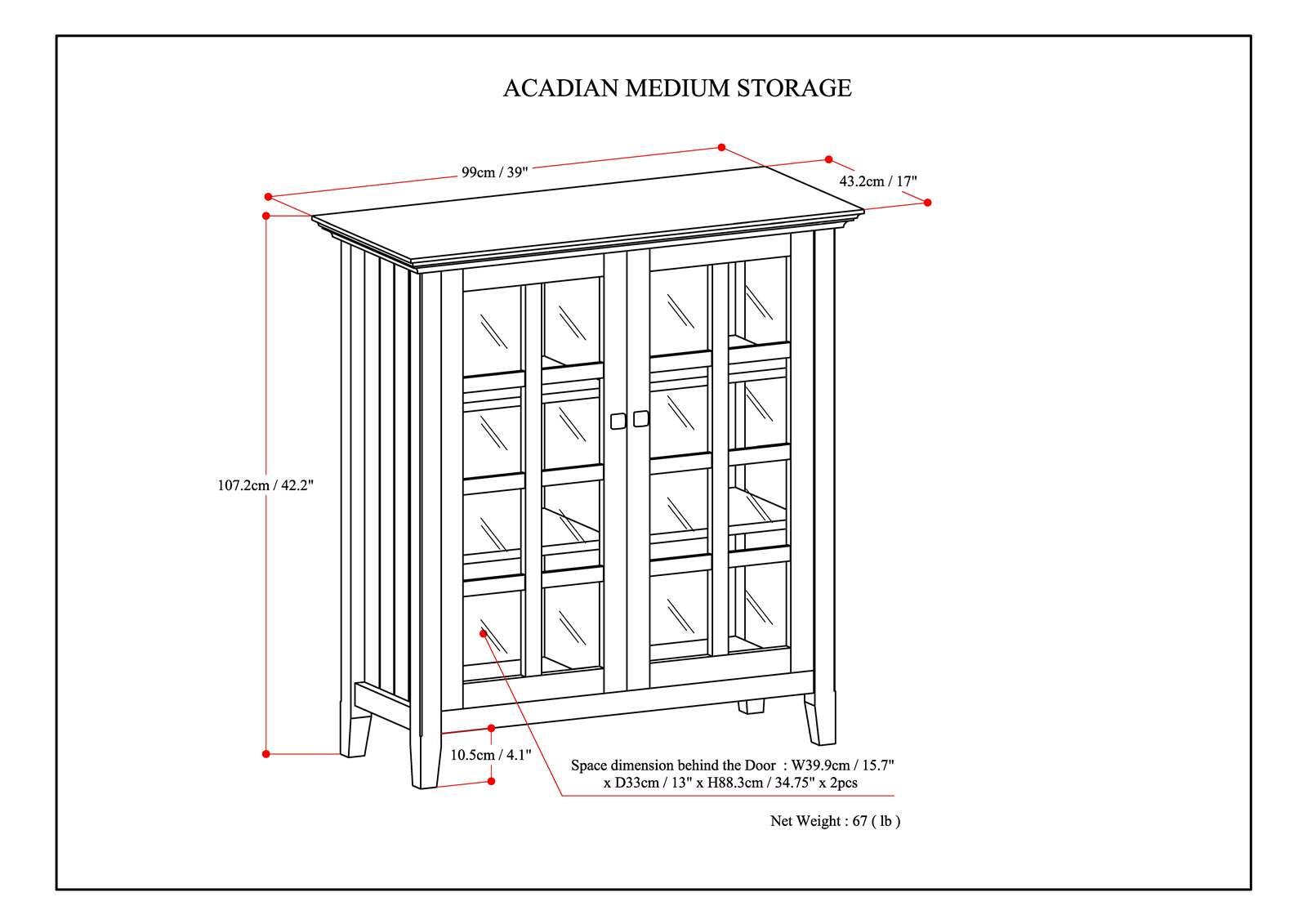 ACADIAN MEDIUM STORAGE

99cm / 39"

43.2cm / 17"

107.2cm / 42.2"

10.5cm / 4.1"

Space dimension behind the Door : W39.9cm / 15.7" x D33cm / 13" x H88.3cm / 34.75" x 2pcs

Net Weight : 67 ( lb )