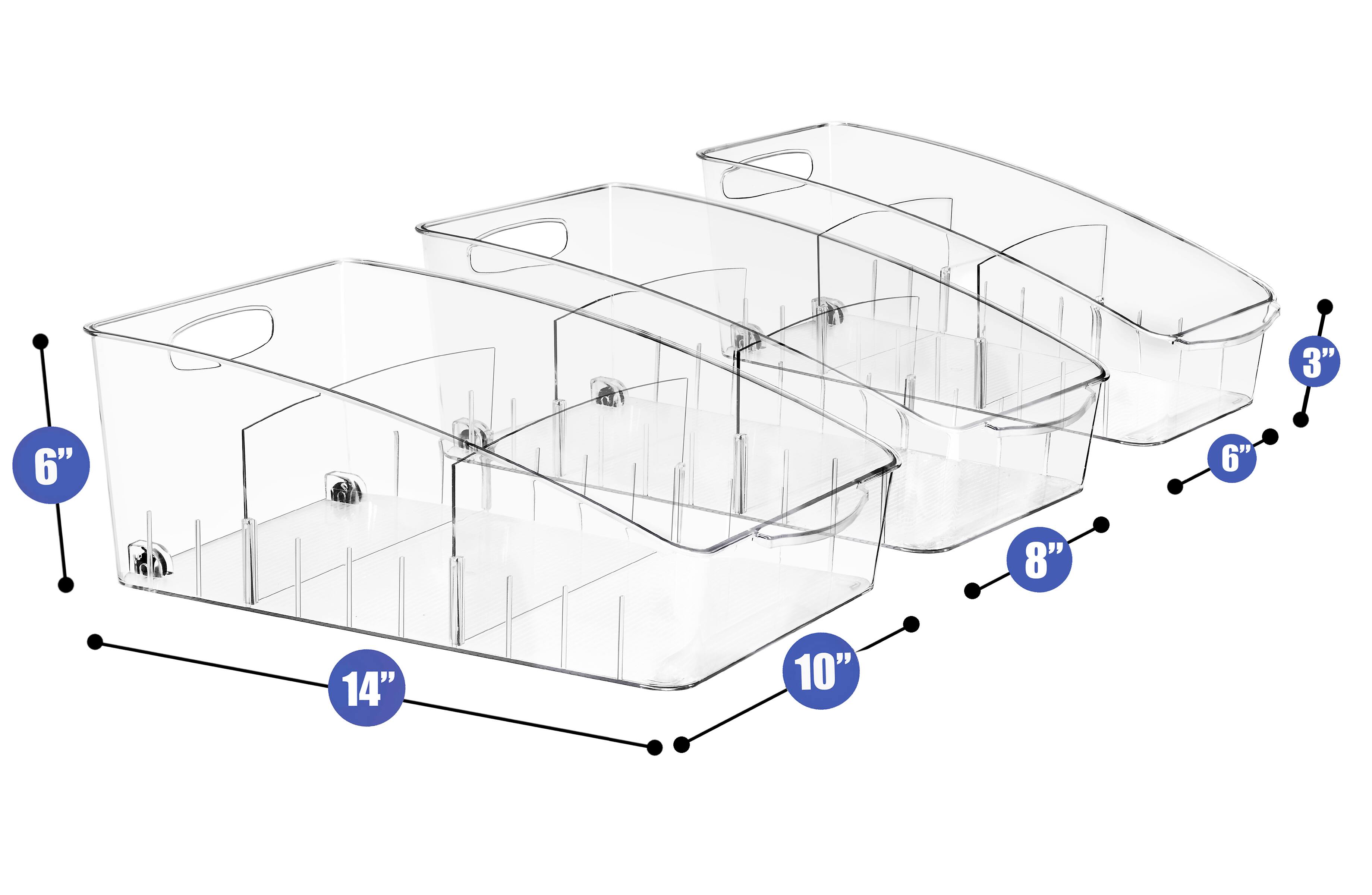 6”

14”

10”

8”

6”

3”