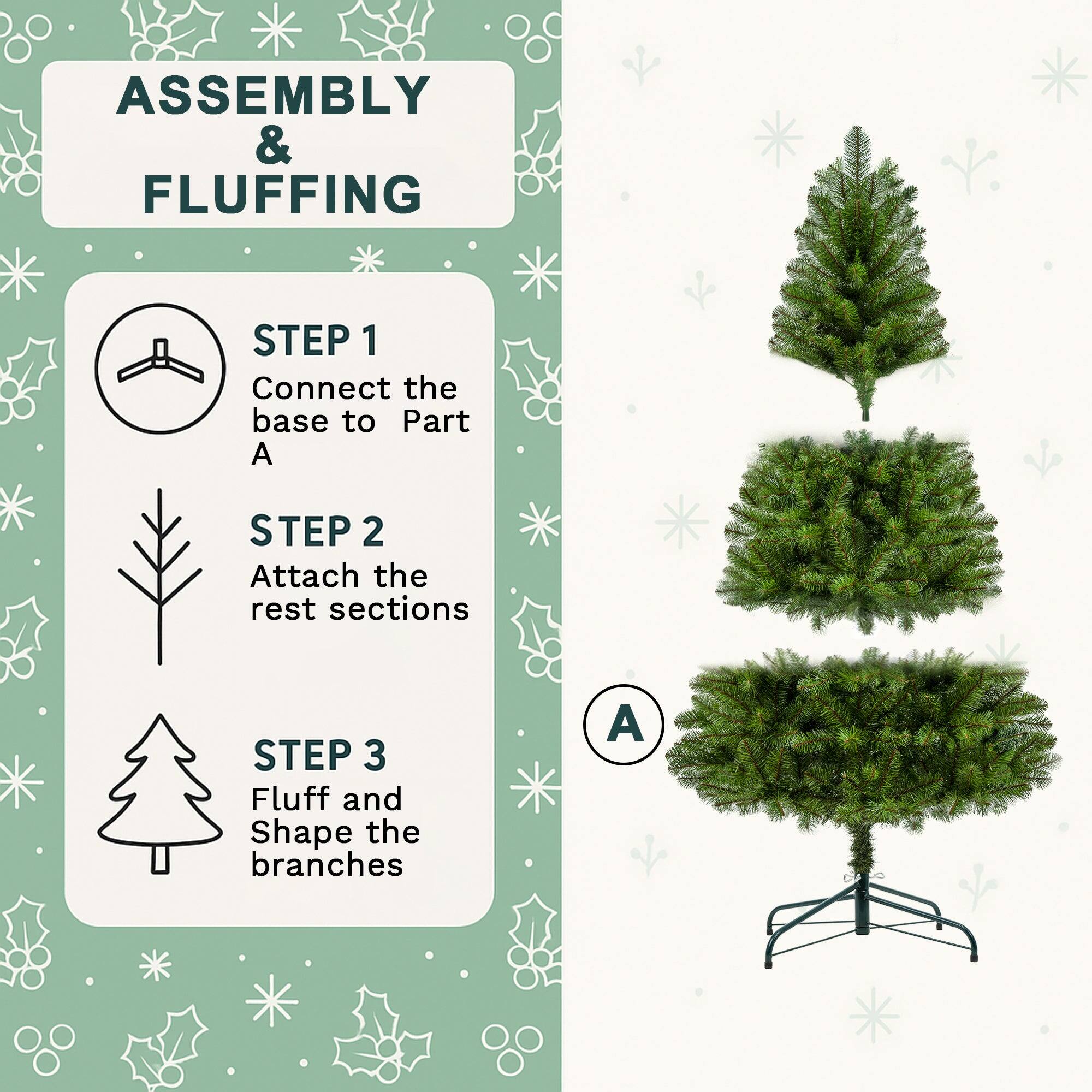 ASSEMBLY
&
FLUFFING

STEP 1
Connect the base to Part A

STEP 2
Attach the rest sections

STEP 3
Fluff and Shape the branches

A