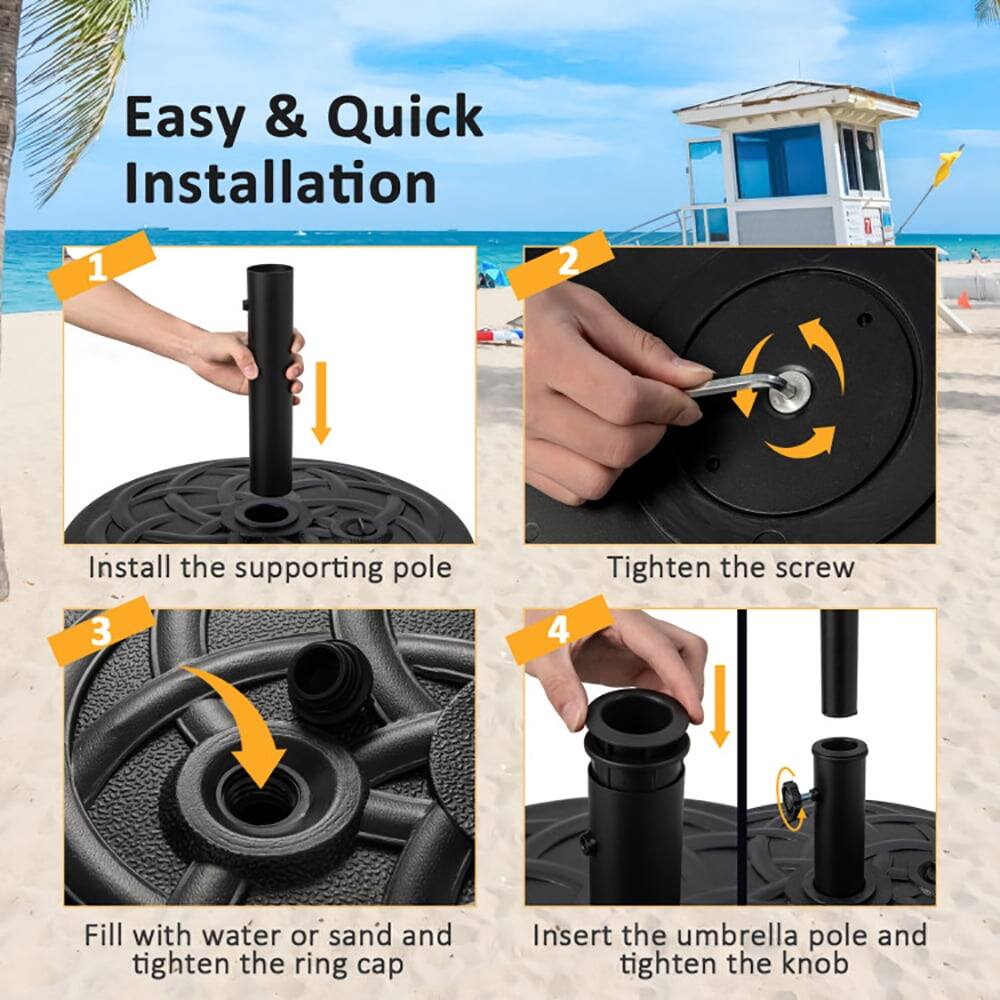 Easy & Quick Installation

1

Install the supporting pole

2

Tighten the screw

3

Fill with water or sand and tighten the ring cap

4

Insert the umbrella pole and tighten the knob