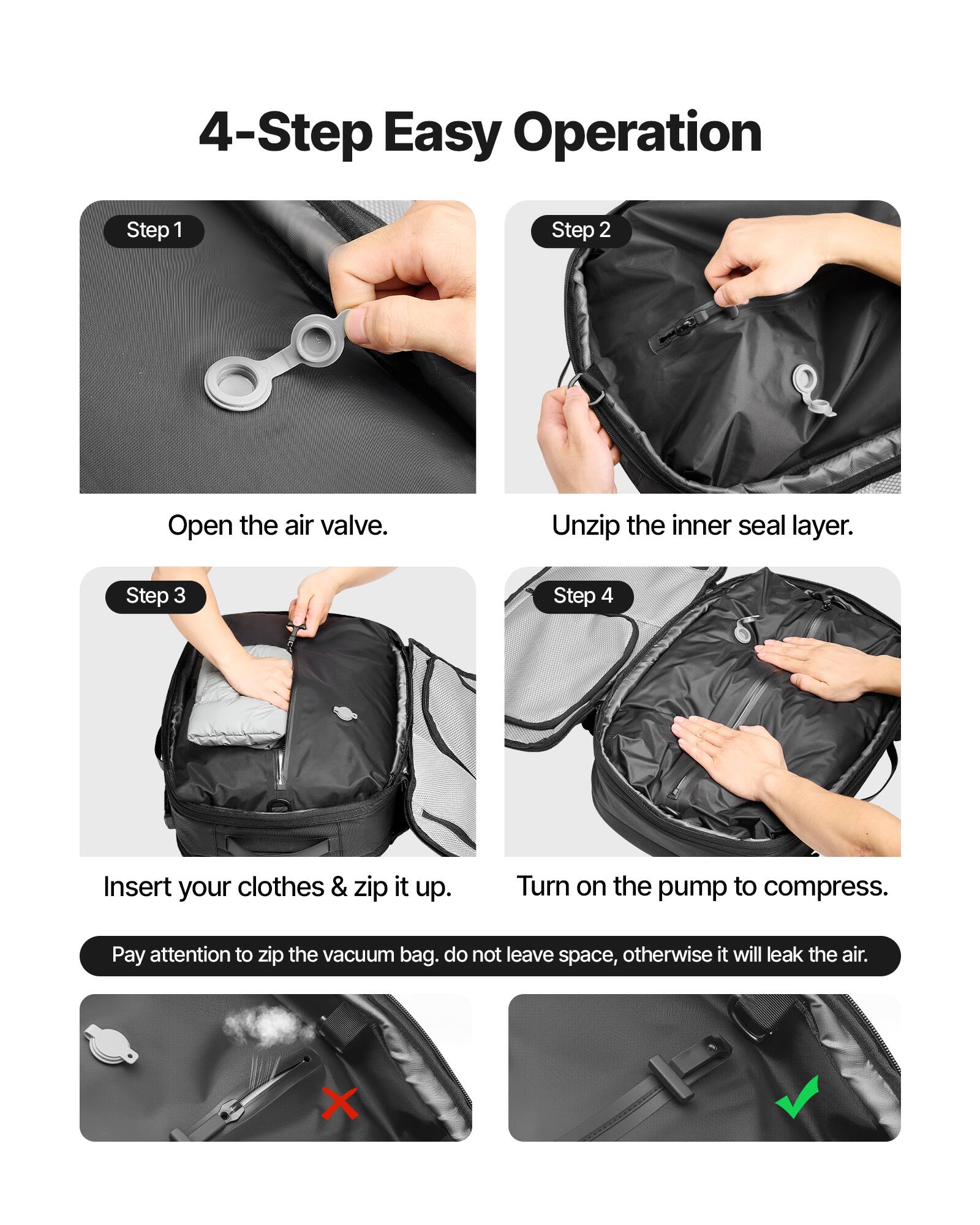 4-Step Easy Operation

Step 1

Open the air valve.

Step 2

Unzip the inner seal layer.

Step 3

Insert your clothes & zip it up.

Step 4

Turn on the pump to compress.

Pay attention to zip the vacuum bag. do not leave space, otherwise it will leak the air.