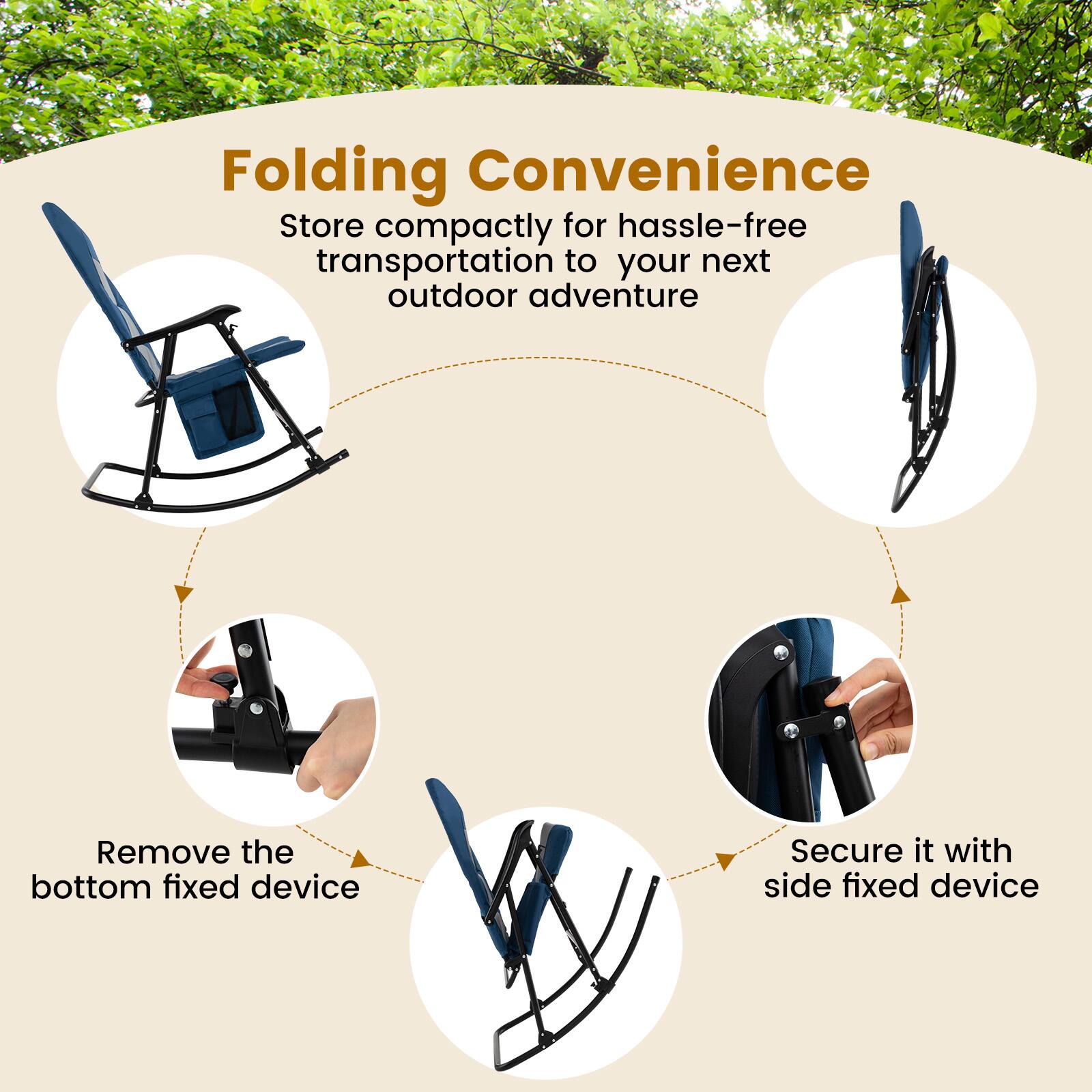 Folding Convenience

Store compactly for hassle-free transportation to  your next outdoor adventure

Remove the bottom fixed device

Secure it with side fixed device