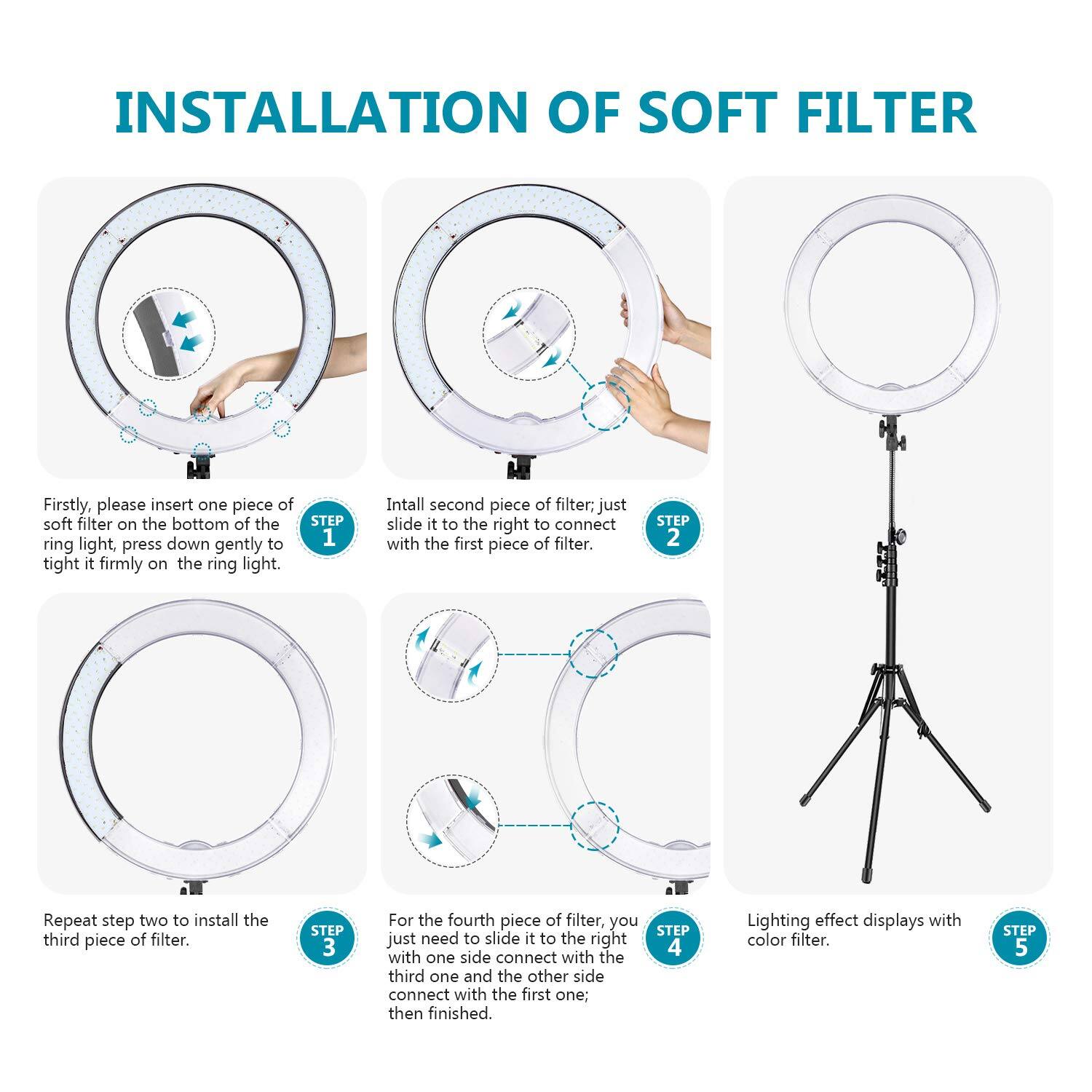 INSTALLATION OF SOFT FILTER

Firstly, please insert one piece of soft filter on the bottom of the ring light, press down gently to tight it firmly on  the ring light.

STEP 1

Intall second piece of filter; just slide it to the right to connect with the first piece of filter.

STEP 2

Repeat step two to install the third piece of filter.

STEP 3

For the fourth piece of filter, you just need to slide it to the right with one side connect with the third one and the other side connect with the first one; then finished.

STEP 4

Lighting effect displays with color filter.

STEP 5