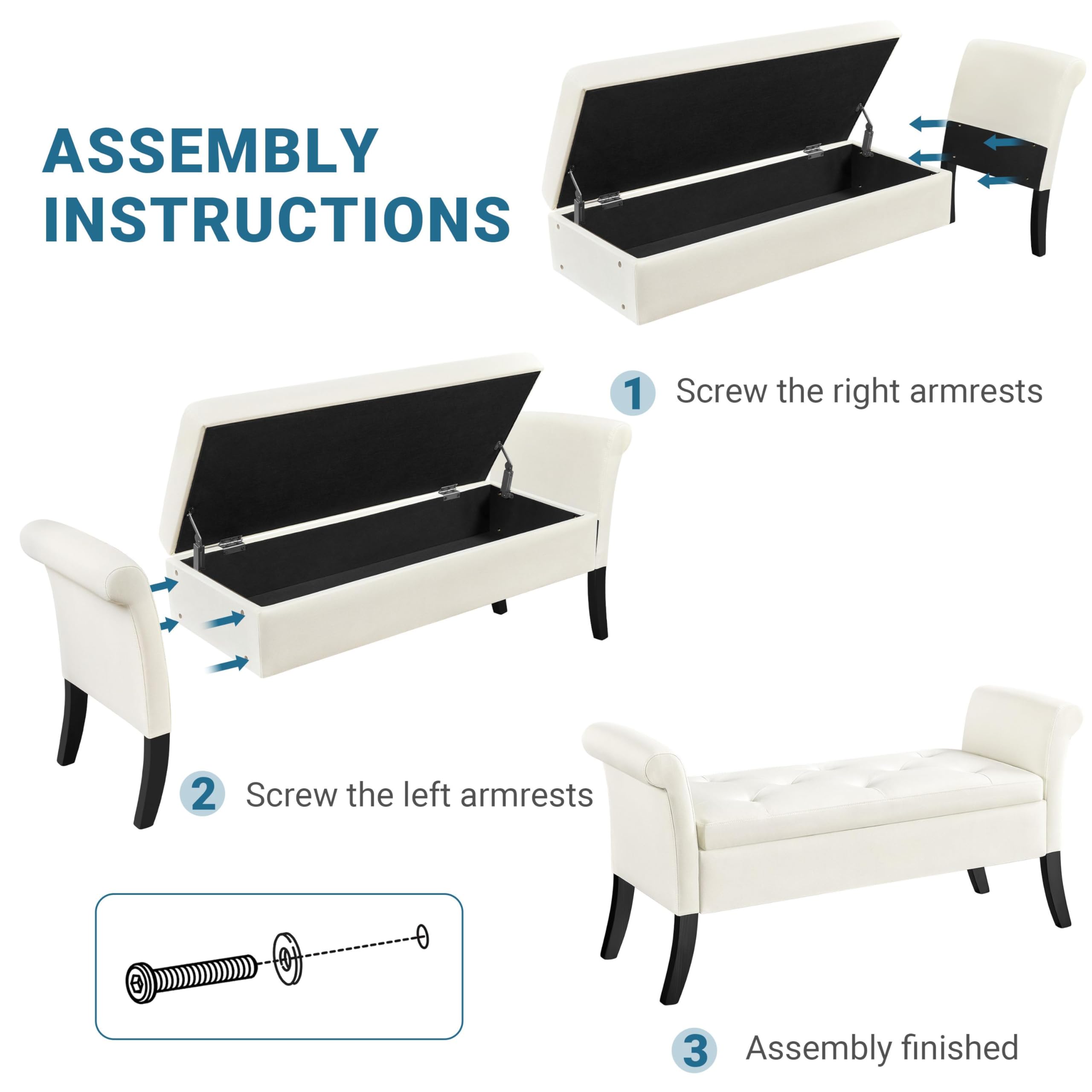 ASSEMBLY INSTRUCTIONS

1 Screw the right armrests

2 Screw the left armrests

3 Assembly finished