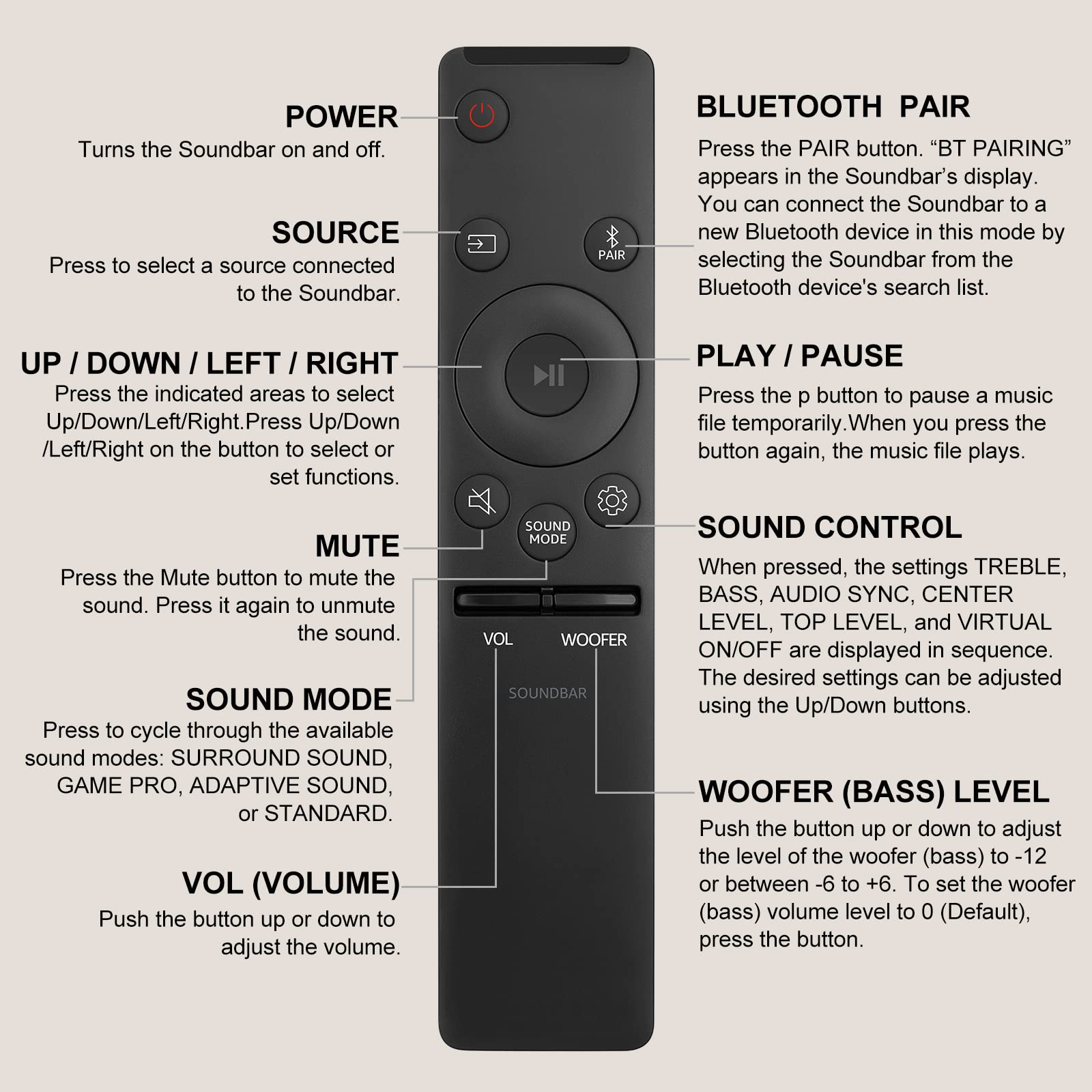 POWER
Turns the Soundbar on and off.

SOURCE
Press to select a source connected to the Soundbar.

UP / DOWN / LEFT / RIGHT
Press the indicated areas to select Up/Down/Left/Right.Press Up/Down /Left/Right on the button to select or set functions.

MUTE
Press the Mute button to mute the sound. Press it again to unmute the sound.

SOUND MODE
Press to cycle through the available sound modes: SURROUND SOUND, GAME PRO, ADAPTIVE SOUND, or STANDARD.

VOL (VOLUME)
Push the button up or down to adjust the volume.

PAIR

SOUND MODE

VOL

WOOFER

SOUNDBAR

BLUETOOTH PAIR
Press the PAIR button. “BT PAIRING” appears in the Soundbar’s display. You can connect the Soundbar to a new Bluetooth device in this mode by selecting the Soundbar from the Bluetooth device's search list.

PLAY / PAUSE
Press the p button to pause a music file temporarily.When you press the button again, the music file plays.

SOUND CONTROL
When pressed, the settings TREBLE, BASS, AUDIO SYNC, CENTER LEVEL, TOP LEVEL, and VIRTUAL ON/OFF are displayed in sequence. The desired settings can be adjusted using the Up/Down buttons.

WOOFER (BASS) LEVEL
Push the button up or down to adjust the level of the woofer (bass) to -12 or between -6 to +6. To set the woofer (bass) volume level to 0 (Default), press the button.