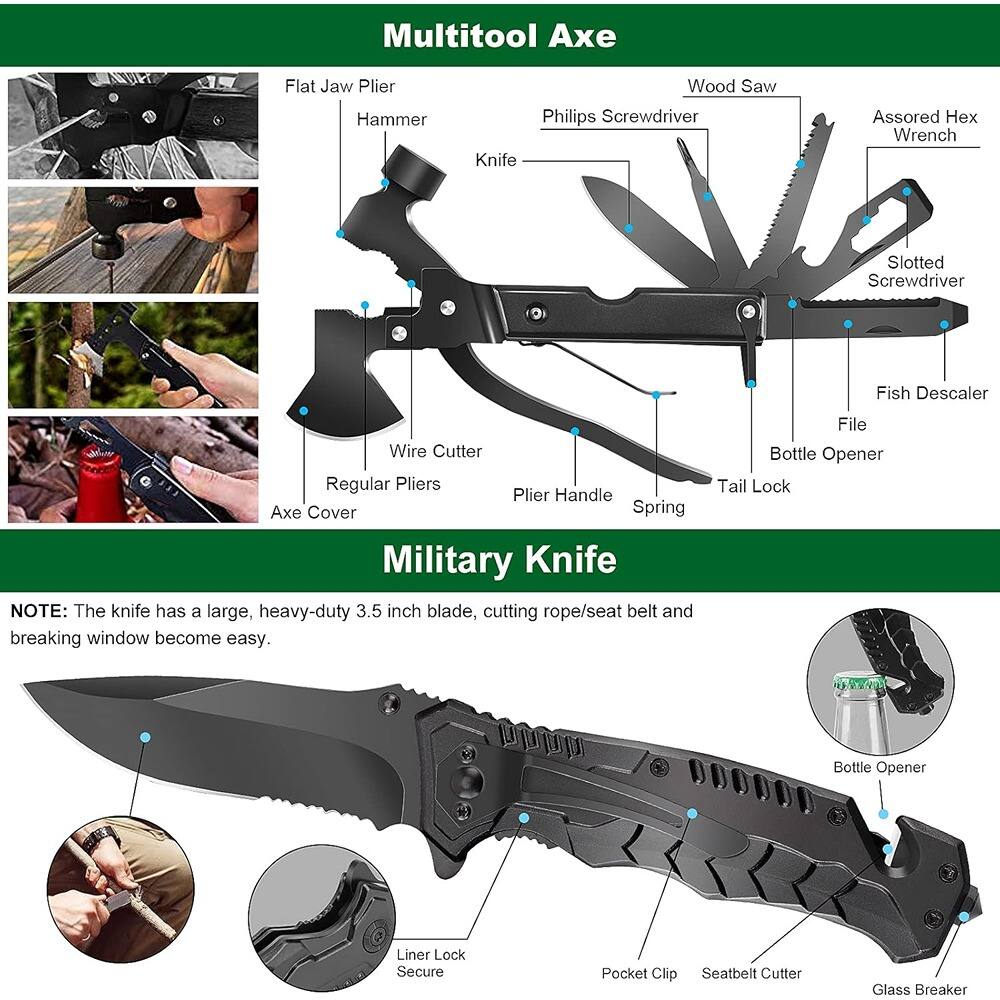 Multitool Axe

Flat Jaw Plier
Hammer
Knife
Philips Screwdriver
Wood Saw
Assored Hex Wrench
Slotted Screwdriver
Fish Descaler
File
Bottle Opener
Tail Lock
Spring
Plier Handle
Wire Cutter
Regular Pliers
Axe Cover

Military Knife

NOTE: The knife has a large, heavy-duty 3.5 inch blade, cutting rope/seat belt and breaking window become easy.

Bottle Opener
Liner Lock Secure
Pocket Clip
Seatbelt Cutter
Glass Breaker