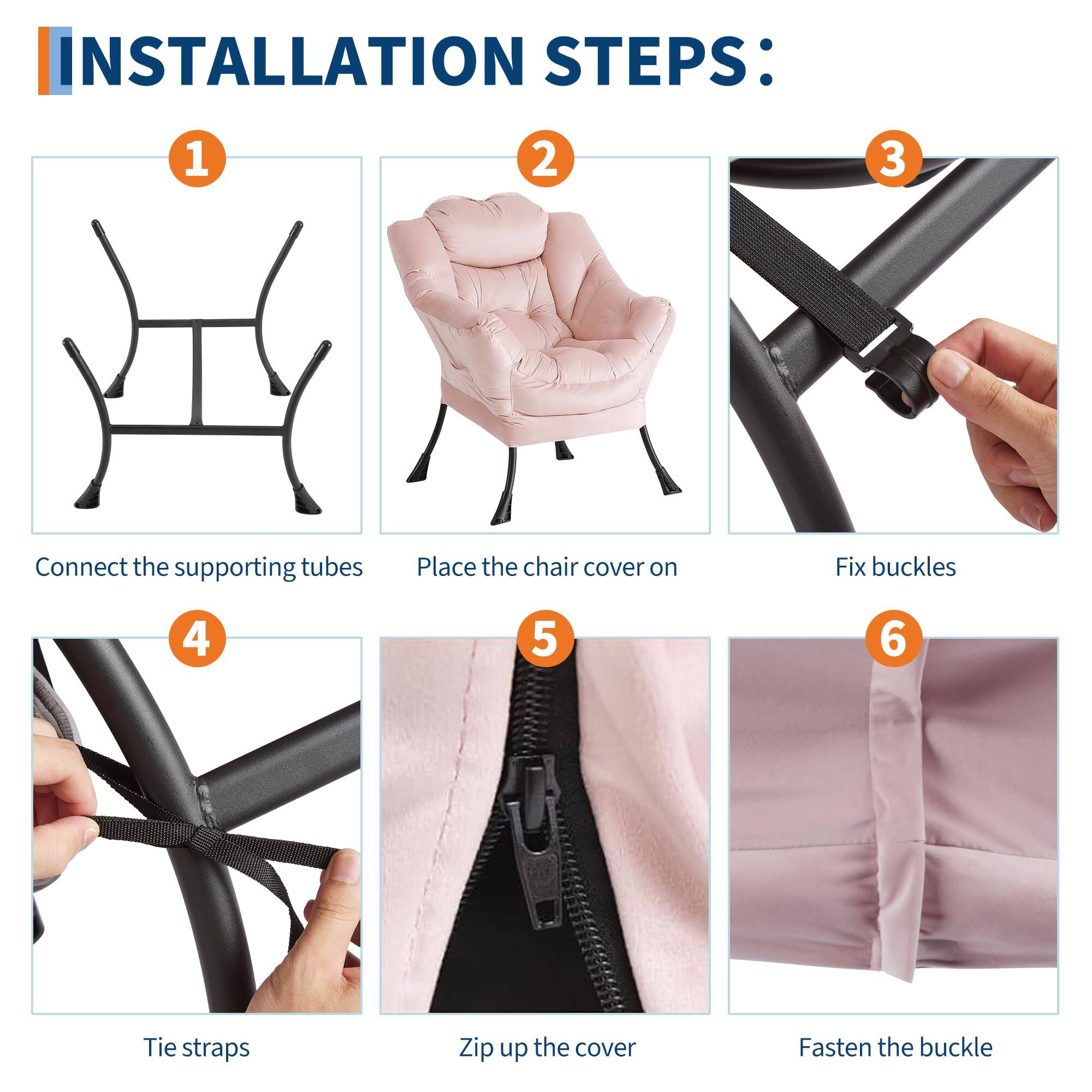 INSTALLATION STEPS:

1

Connect the supporting tubes

2

Place the chair cover on

3

Fix buckles

4

Tie straps

5

Zip up the cover

6

Fasten the buckle