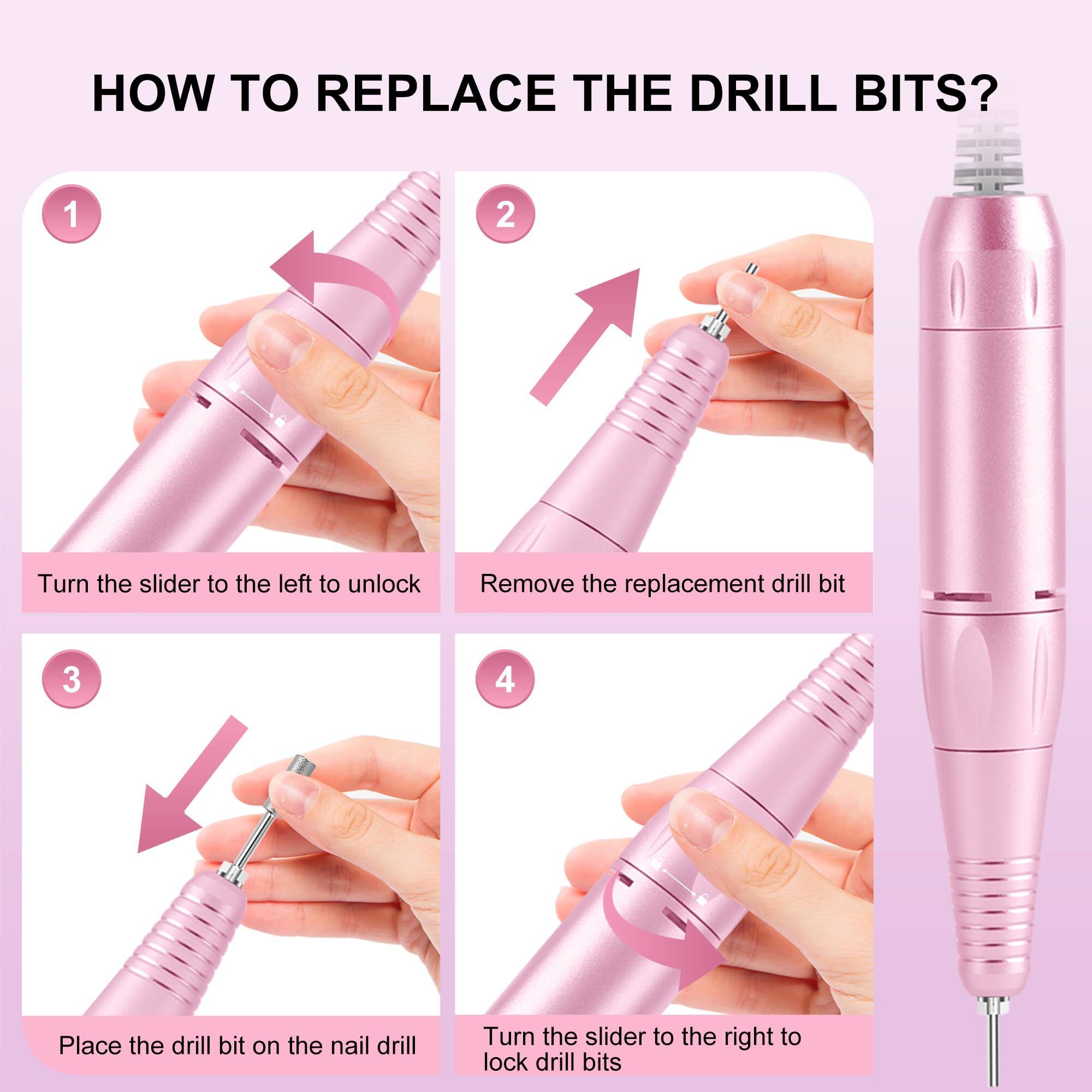 HOW TO REPLACE THE DRILL BITS?

1

Turn the slider to the left to unlock

2

Remove the replacement drill bit

3

Place the drill bit on the nail drill

4

Turn the slider to the right to lock drill bits