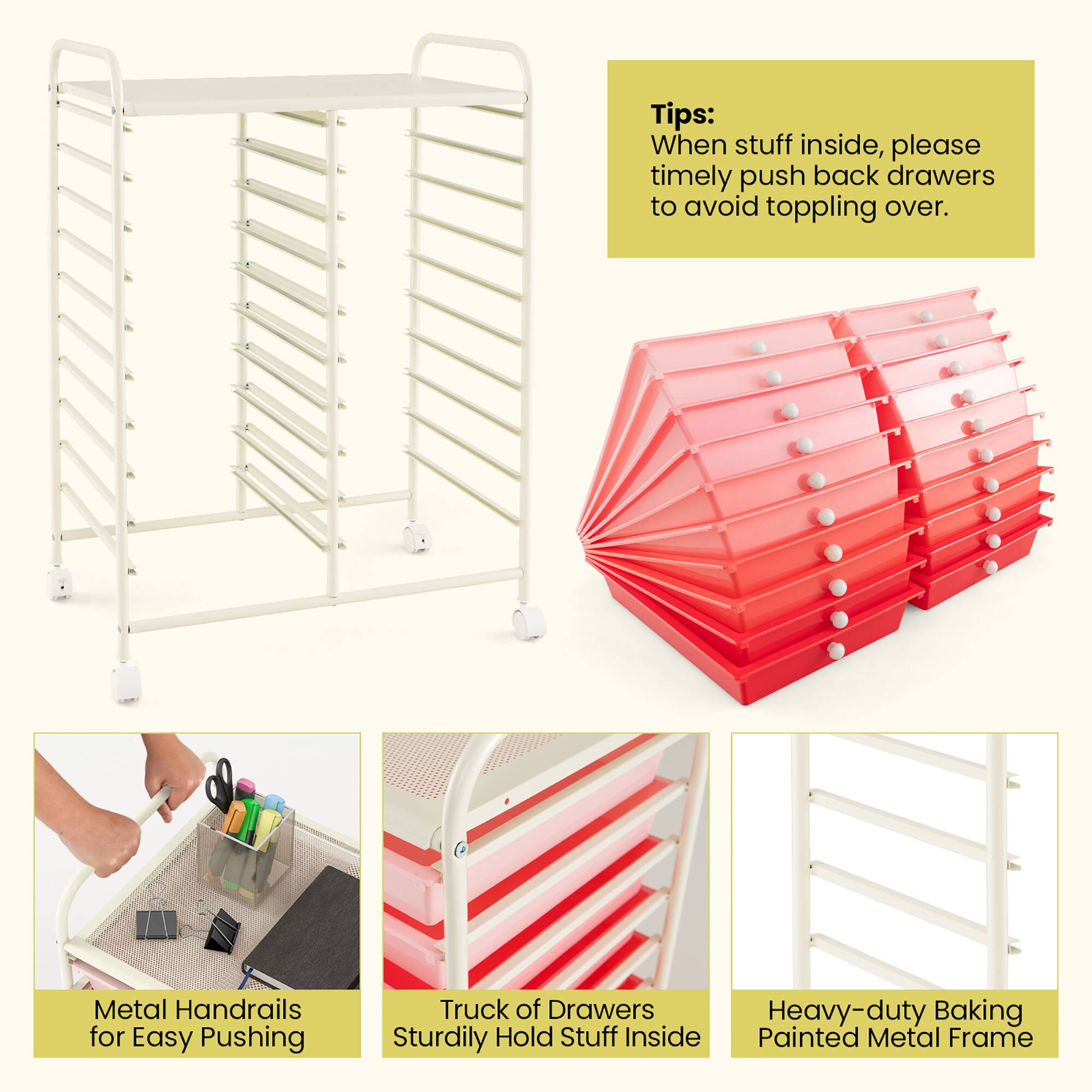 Tips:
When stuff inside, please timely push back drawers to avoid toppling over.

Metal Handrails for Easy Pushing

Truck of Drawers Sturdily Hold Stuff Inside

Heavy-duty Baking Painted Metal Frame