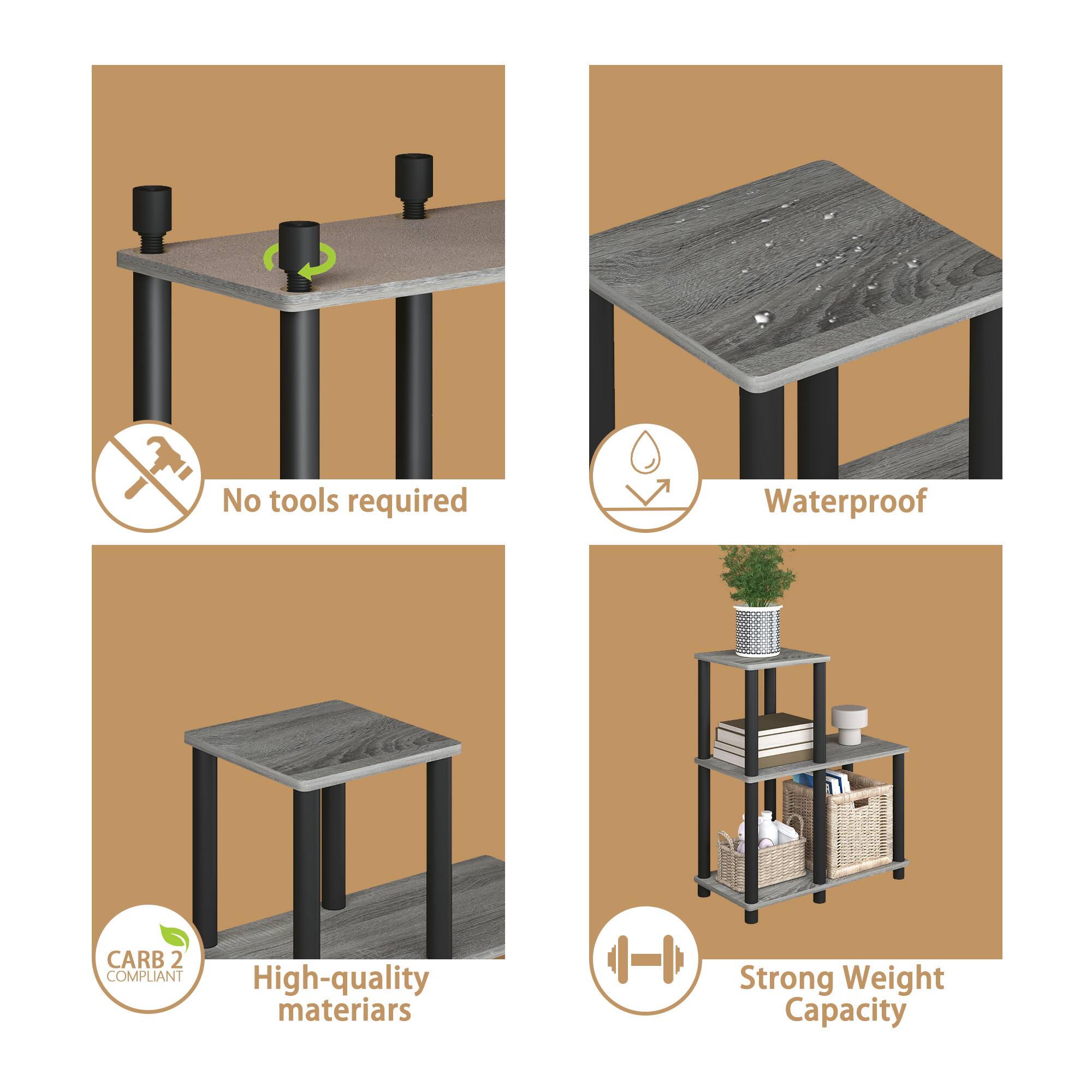 No tools required

Waterproof

CARB 2 COMPLIANT

High-quality materiars

Strong Weight Capacity