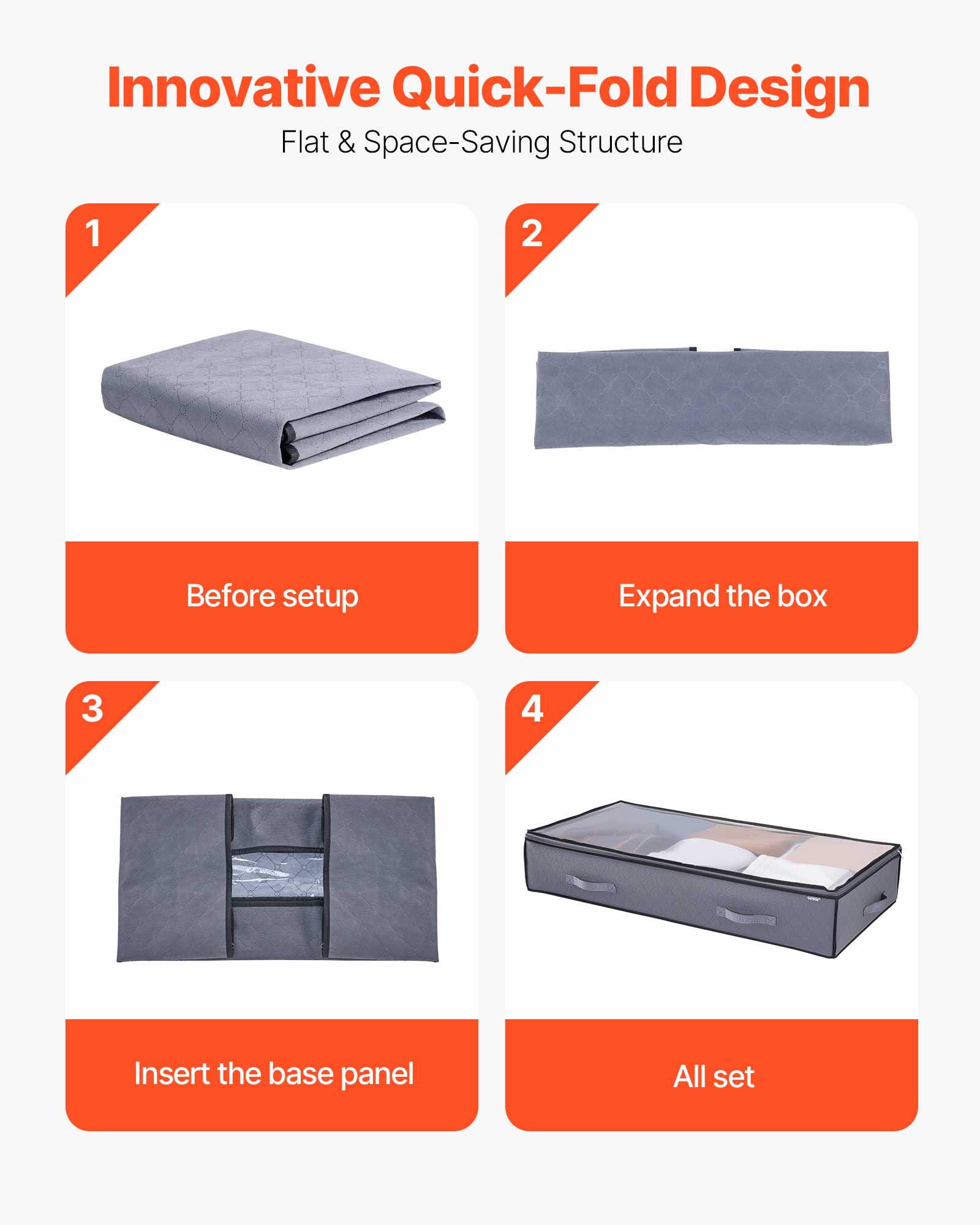 Innovative Quick-Fold Design

Flat & Space-Saving Structure

1

Before setup

2

Expand the box

3

Insert the base panel

4

VEVOR

All set