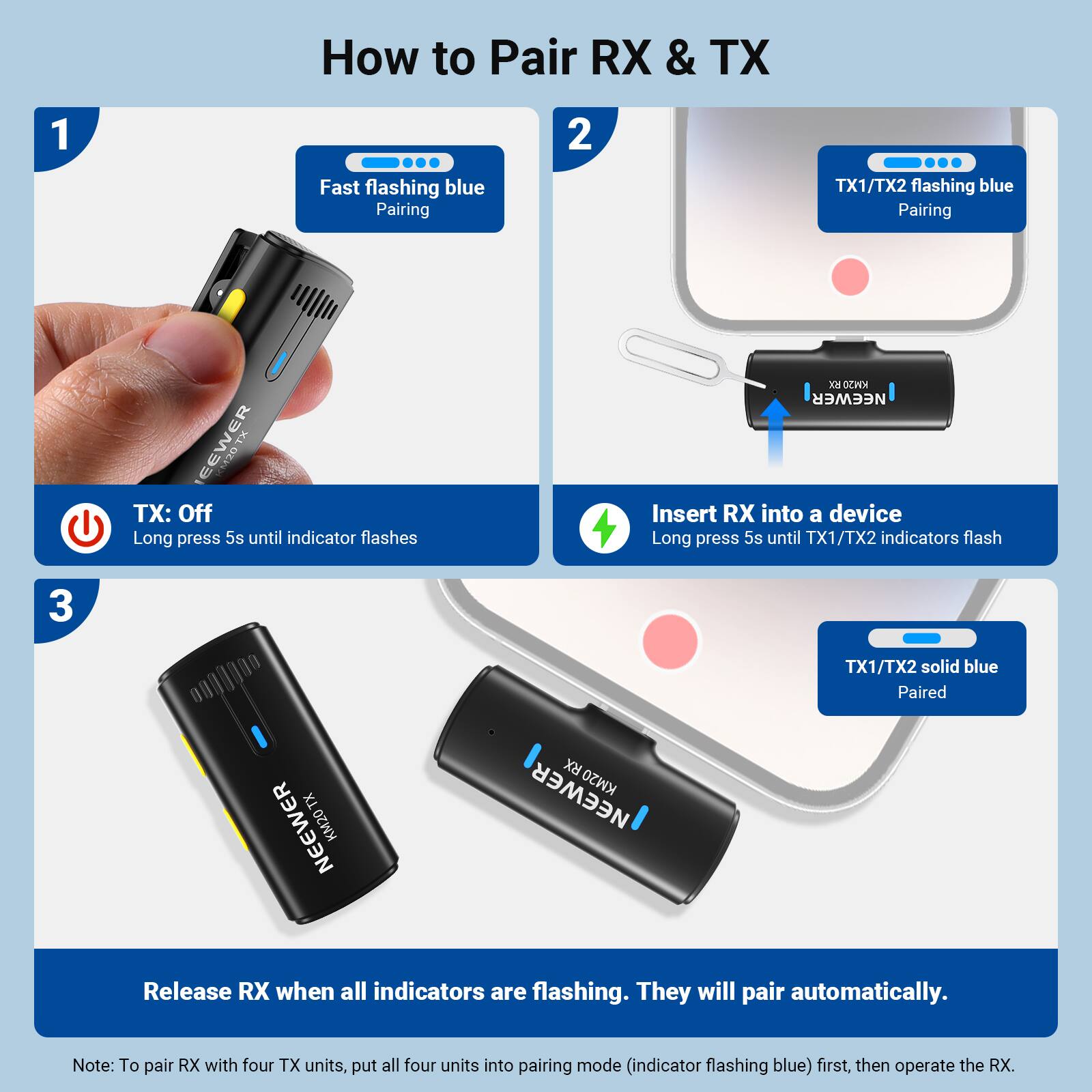 How to Pair RX & TX

1

Fast flashing blue
Pairing

NEEWER
KM20 TX

TX: Off
Long press 5s until indicator flashes

2

TX1/TX2 flashing blue
Pairing

NEEWER
KM20 RX

Insert RX into a device
Long press 5s until TX1/TX2 indicators flash

3

TX1/TX2 solid blue
Paired

NEEWER
KM20 TX

NEEWER
KM20 RX

Release RX when all indicators are flashing. They will pair automatically.

Note: To pair RX with four TX units, put all four units into pairing mode (indicator flashing blue) first, then operate the RX.