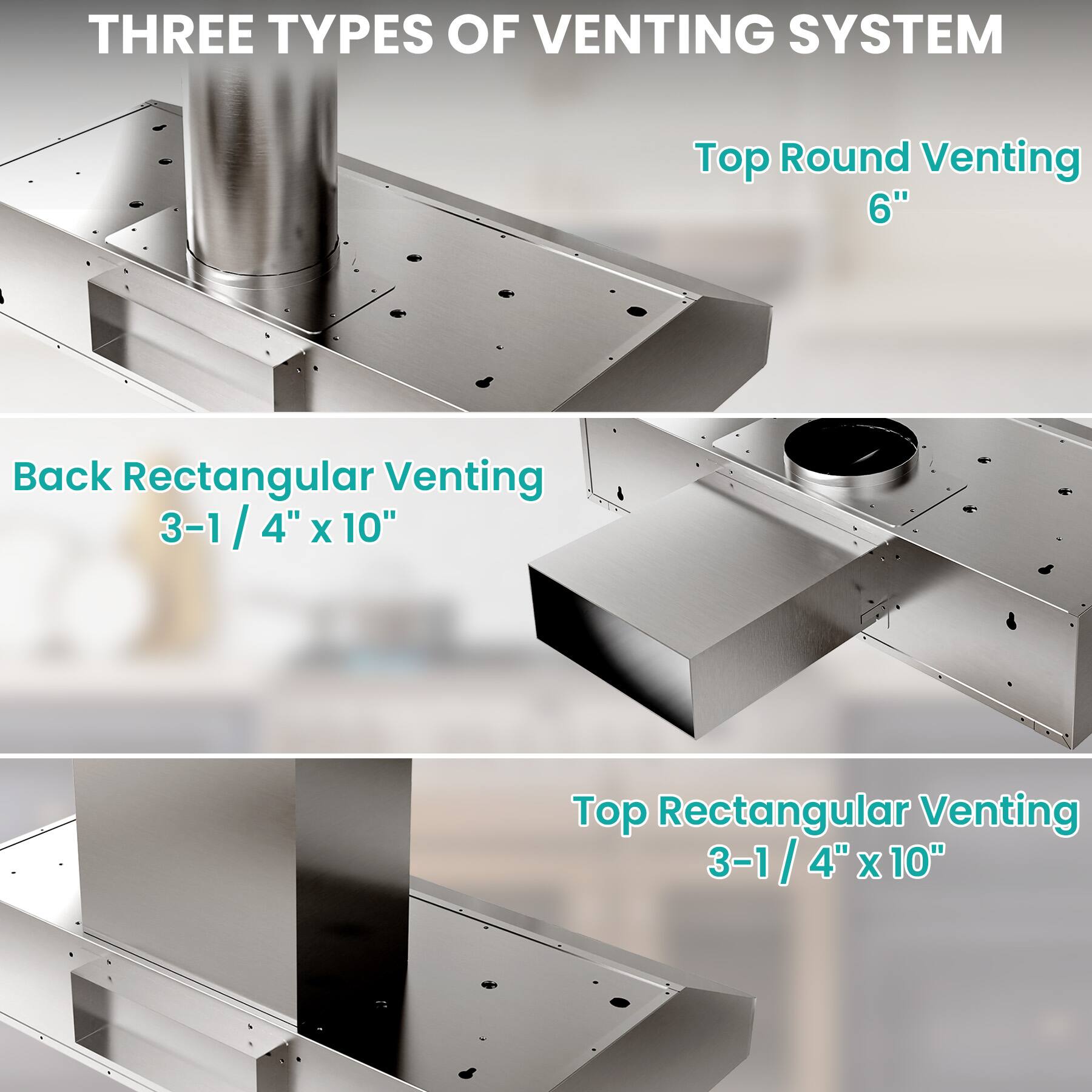 THREE TYPES OF VENTING SYSTEM

Top Round Venting
6"

Back Rectangular Venting
3-1 / 4" x 10"

Top Rectangular Venting
3-1 / 4" x 10"