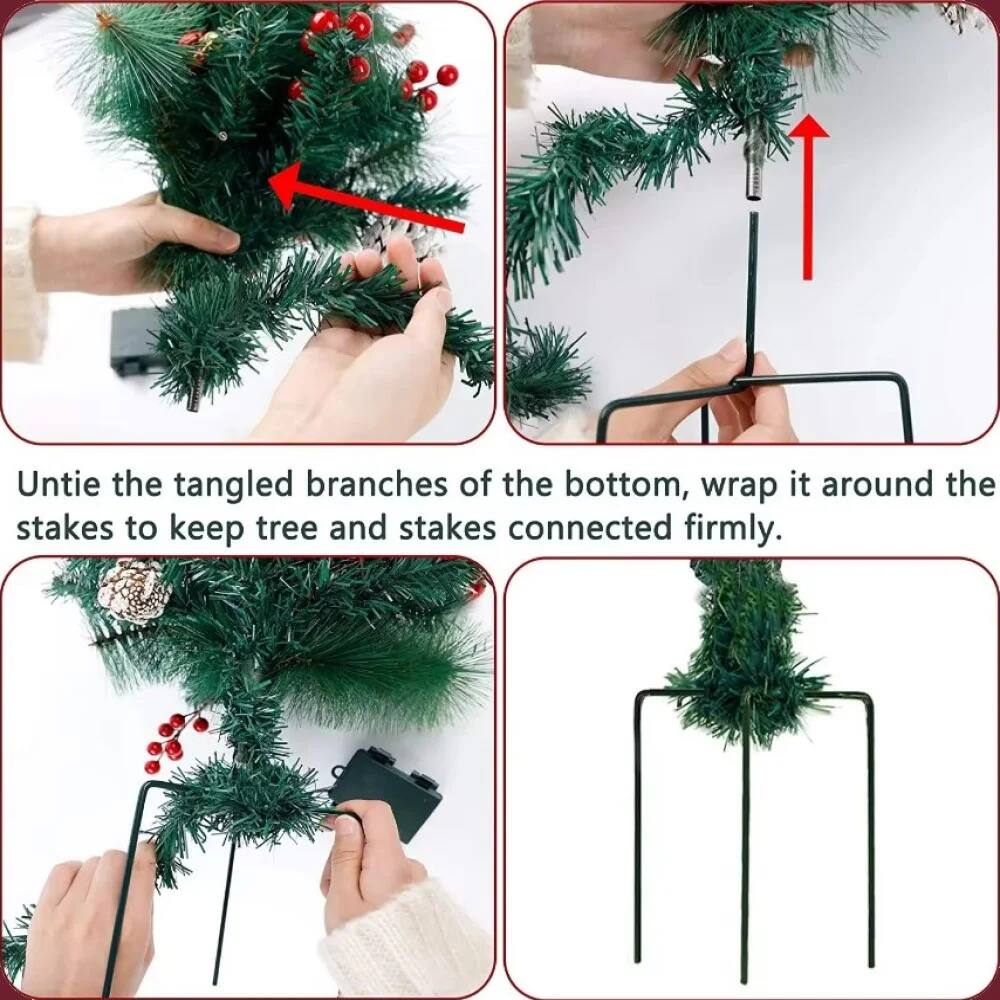 Untie the tangled branches of the bottom, wrap it around the stakes to keep tree and stakes connected firmly.