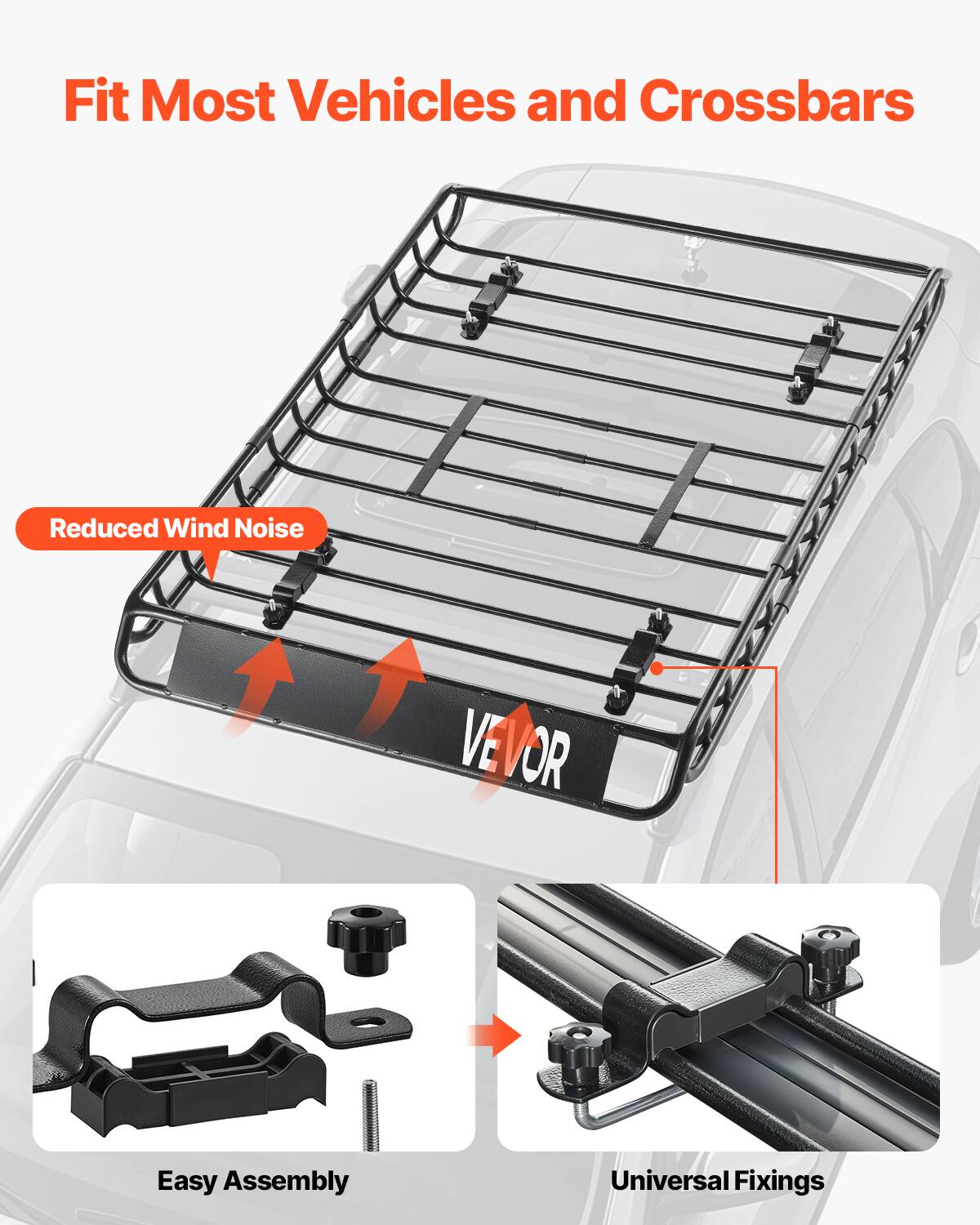 Fit Most Vehicles and Crossbars

Reduced Wind Noise

VEVOR

Easy Assembly

Universal Fixings