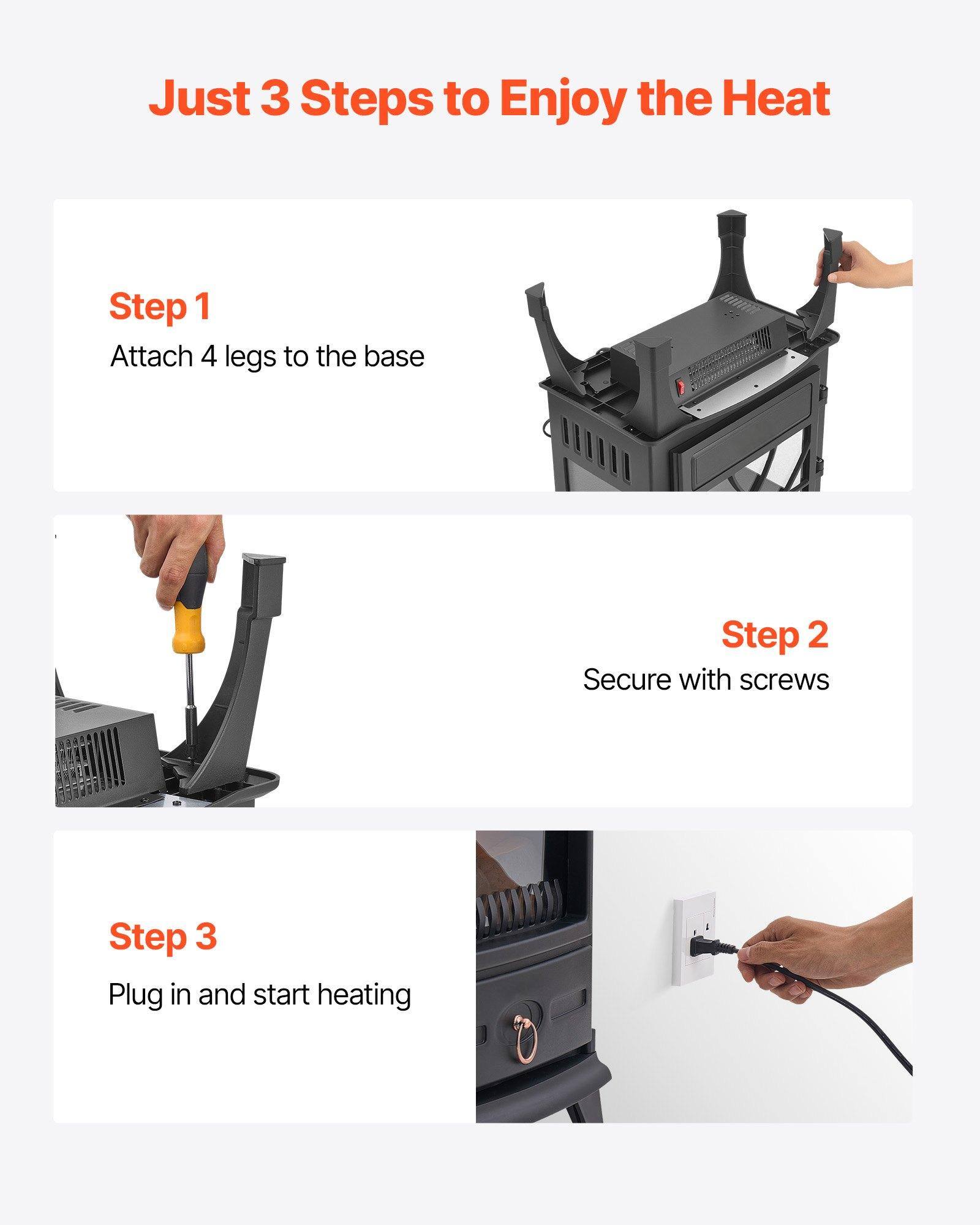 Just 3 Steps to Enjoy the Heat

Step 1

Attach 4 legs to the base

Step 2

Secure with screws

Step 3

Plug in and start heating