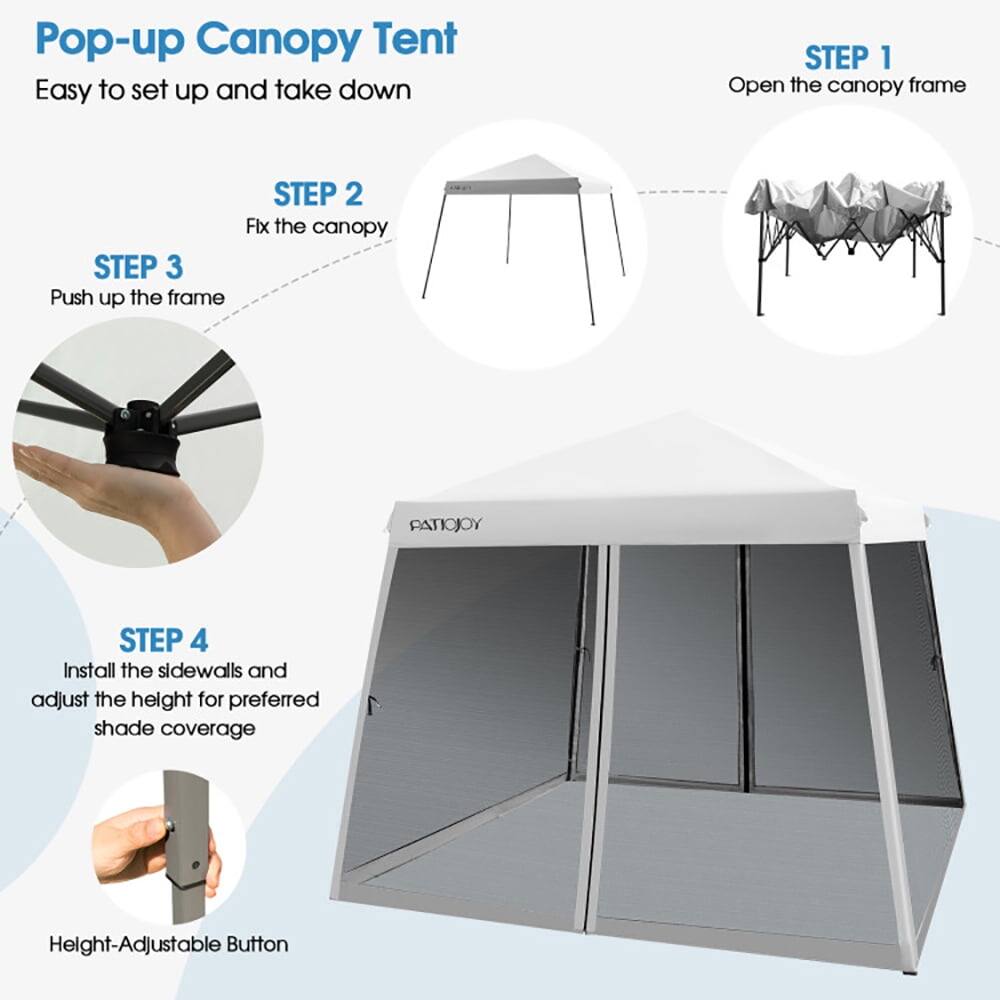 Pop-up Canopy Tent

Easy to set up and take down

STEP 1
Open the canopy frame

STEP 2
Fix the canopy

STEP 3
Push up the frame

PATIOJOY

STEP 4
Install the sidewalls and adjust the height for preferred shade coverage

Height-Adjustable Button