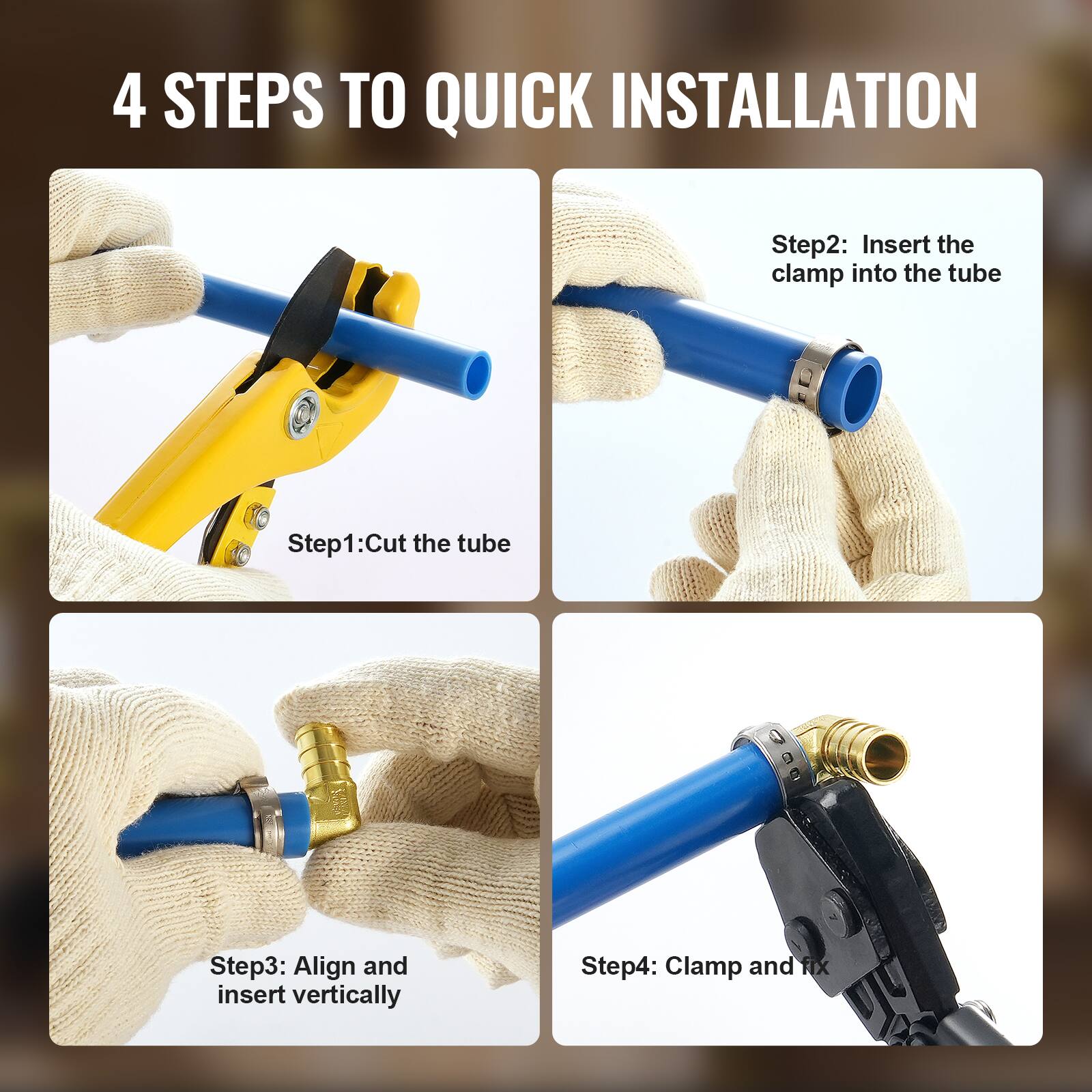 4 STEPS TO QUICK INSTALLATION

Step1:Cut the tube

Step2: Insert the clamp into the tube

Step3: Align and insert vertically

Step4: Clamp and fix