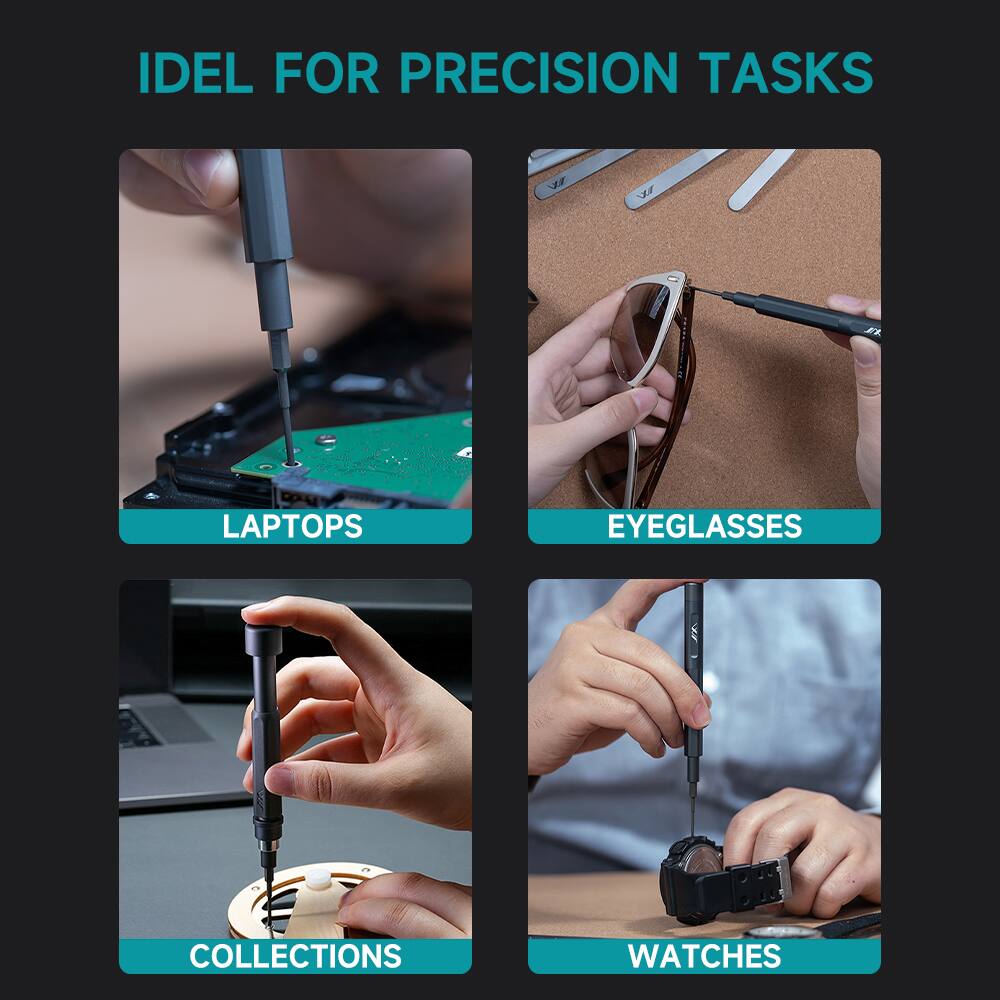 IDEL FOR PRECISION TASKS

LAPTOPS

EYEGLASSES

COLLECTIONS

WATCHES