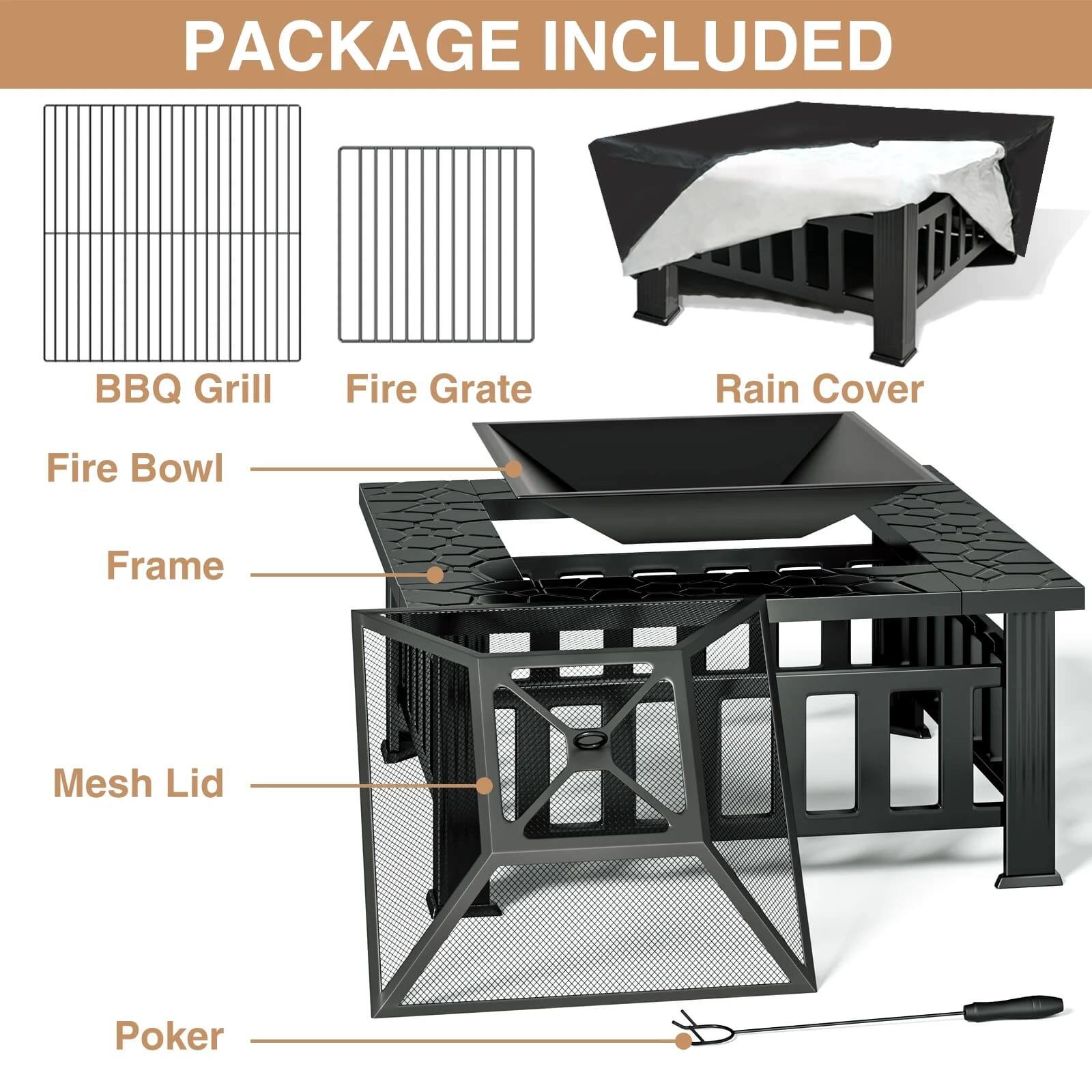 PACKAGE INCLUDED

BBQ Grill

Fire Grate

Rain Cover

Fire Bowl

Frame

Mesh Lid

Poker