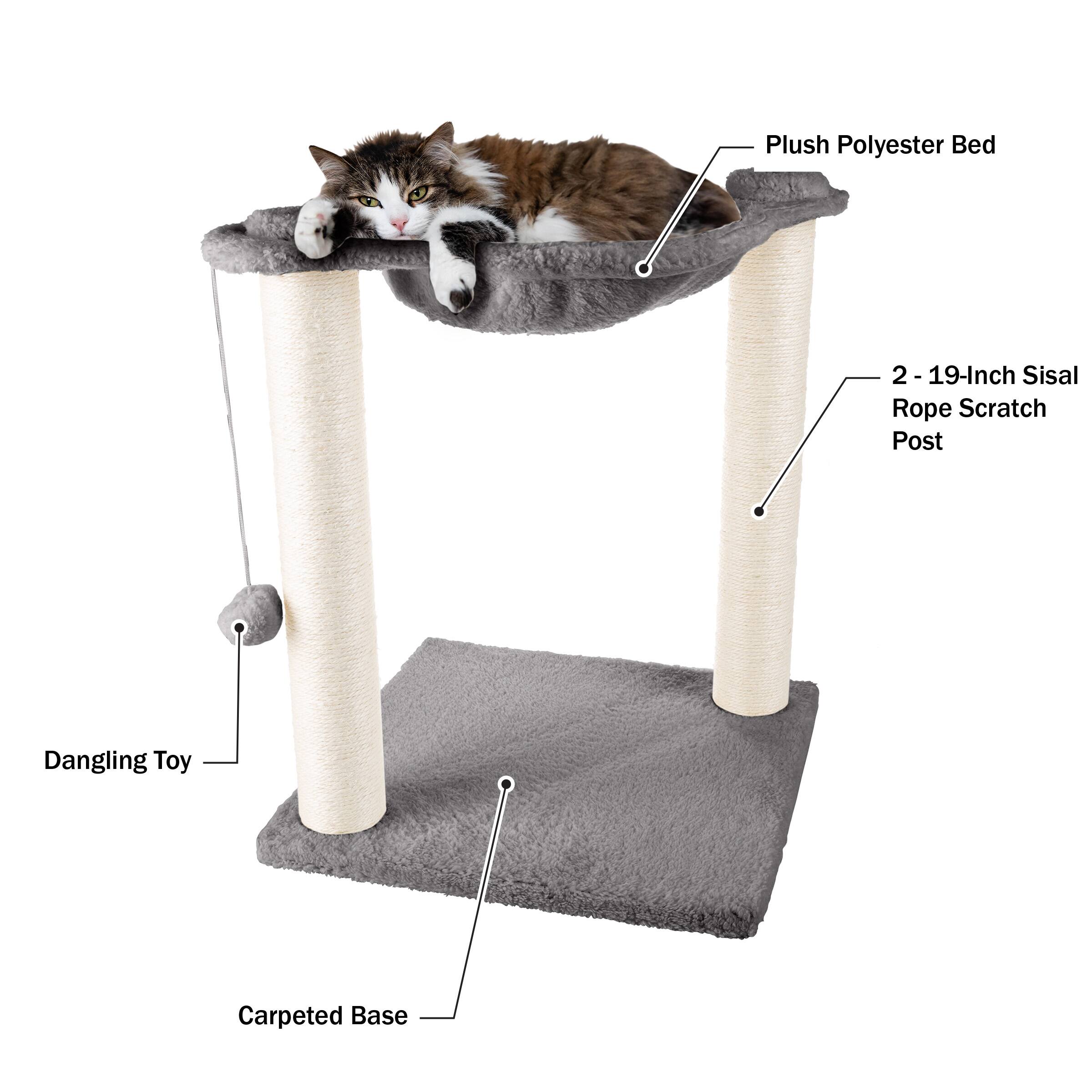 Plush Polyester Bed

2 - 19-Inch Sisal Rope Scratch Post

Dangling Toy

Carpeted Base