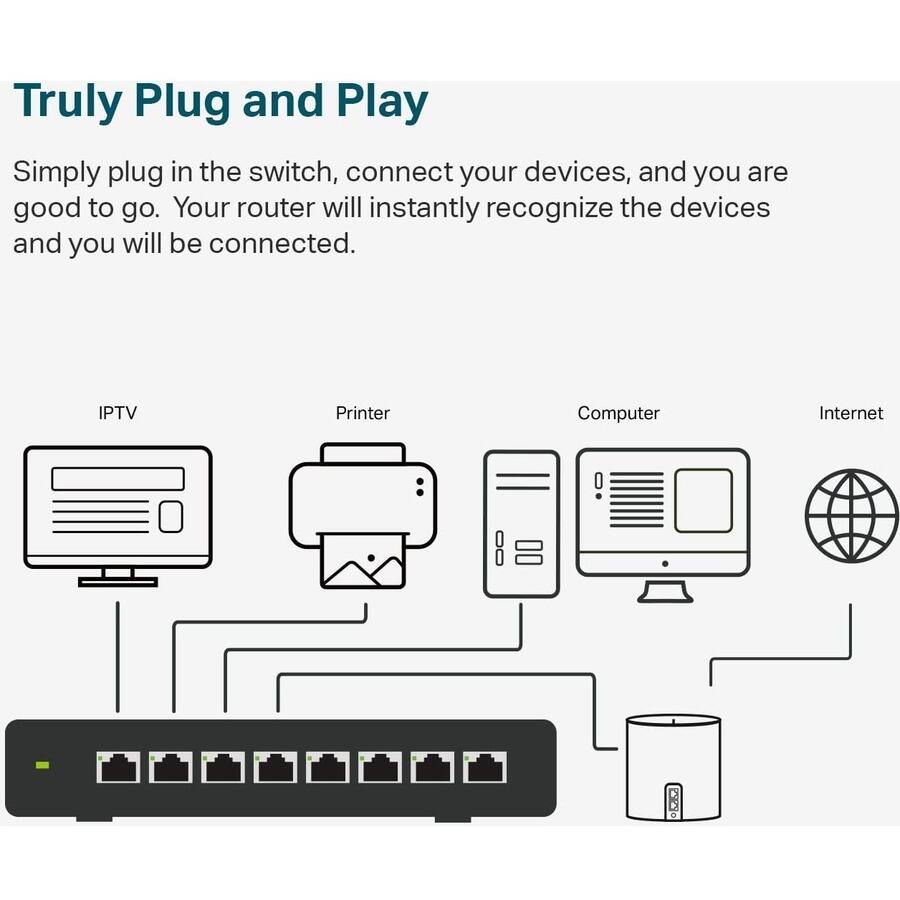 Truly Plug and Play

Simply plug in the switch, connect your devices, and you are good to go.  Your router will instantly recognize the devices and you will be connected.

IPTV

Printer

Computer

Internet