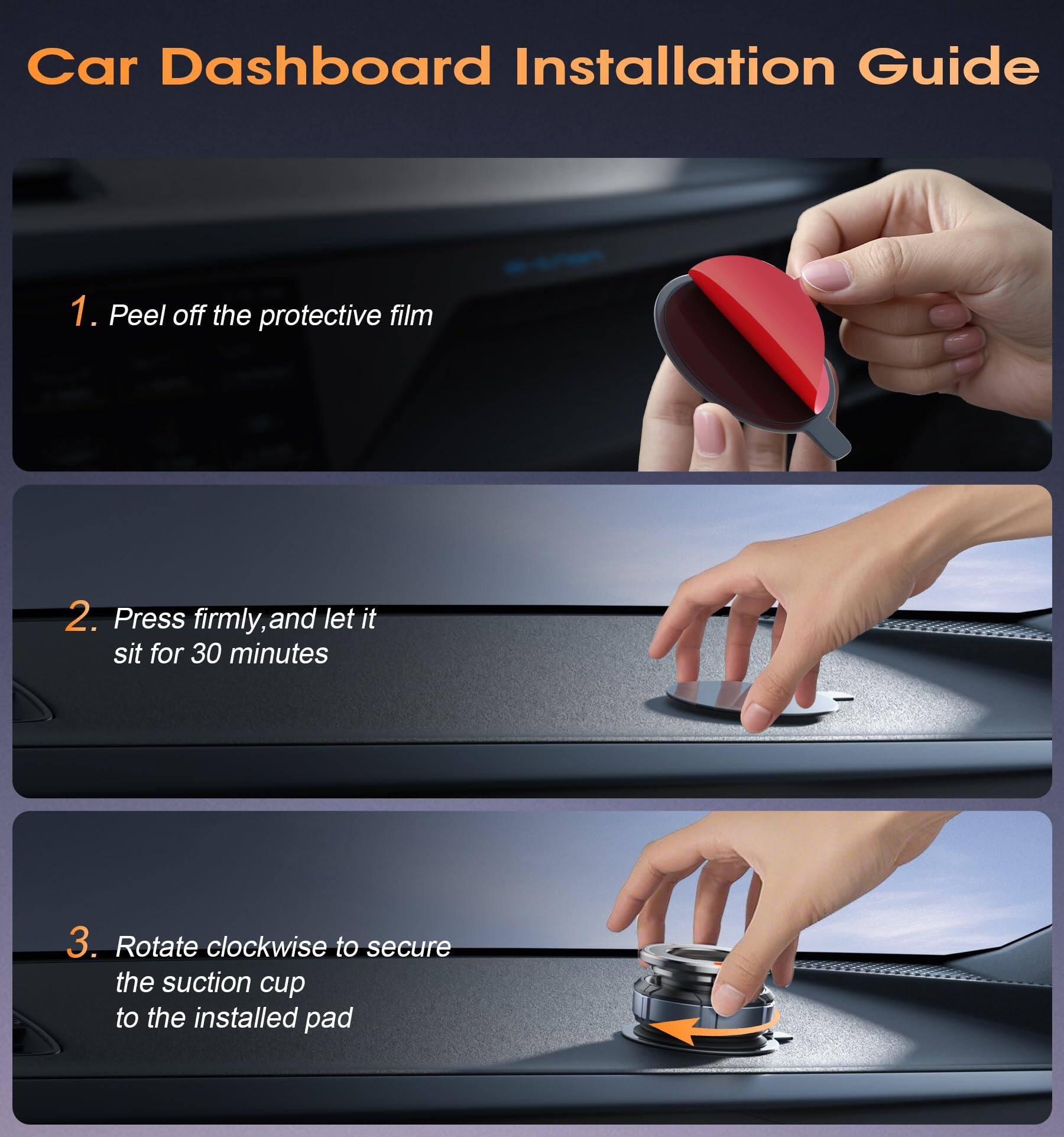 Car Dashboard Installation Guide

1. Peel off the protective film

2. Press firmly,and let it sit for 30 minutes

3. Rotate clockwise to secure the suction cup to the installed pad