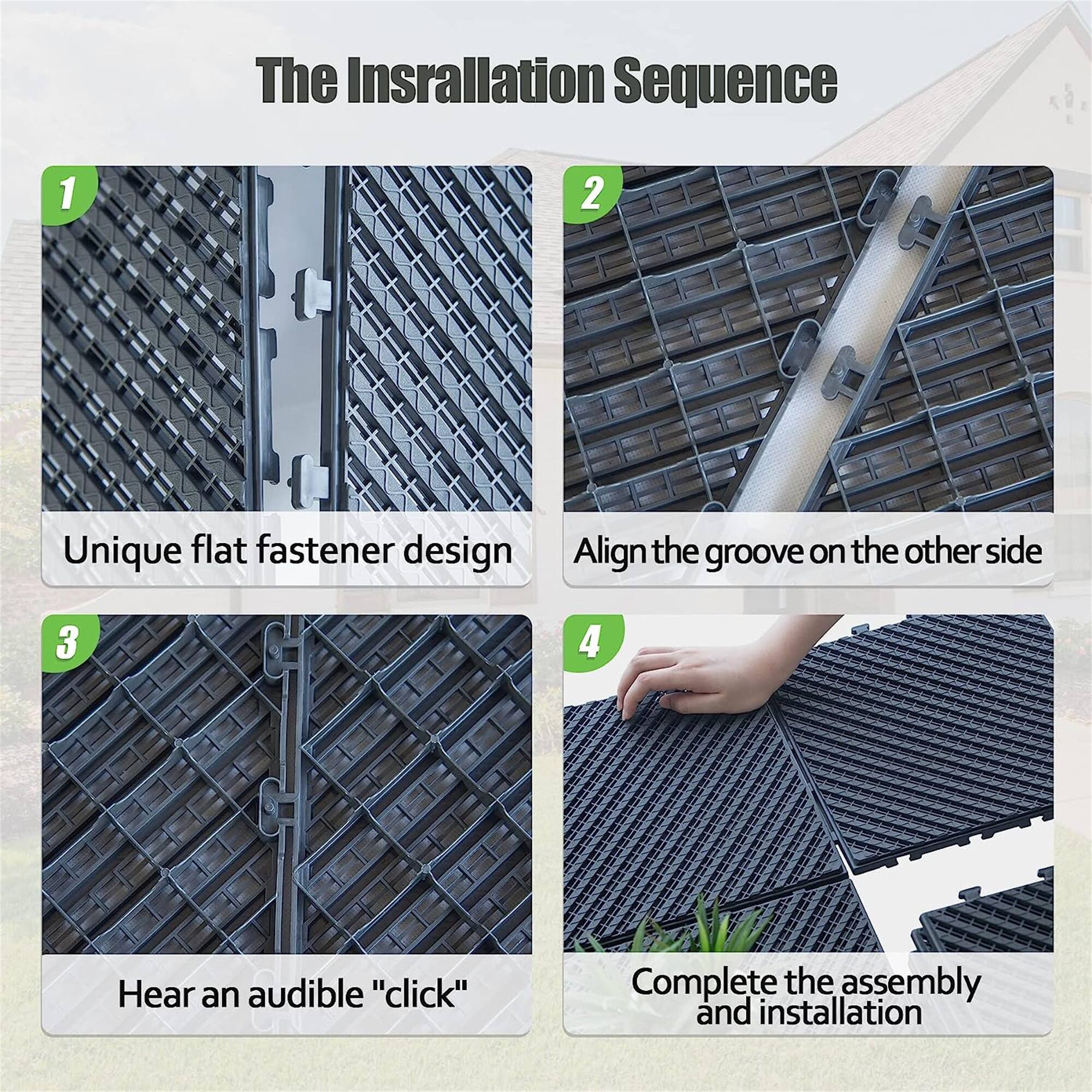 The Insrallation Sequence

1

Unique flat fastener design

2

Align the groove on the other side

3

Hear an audible "click"

4

Complete the assembly and installation