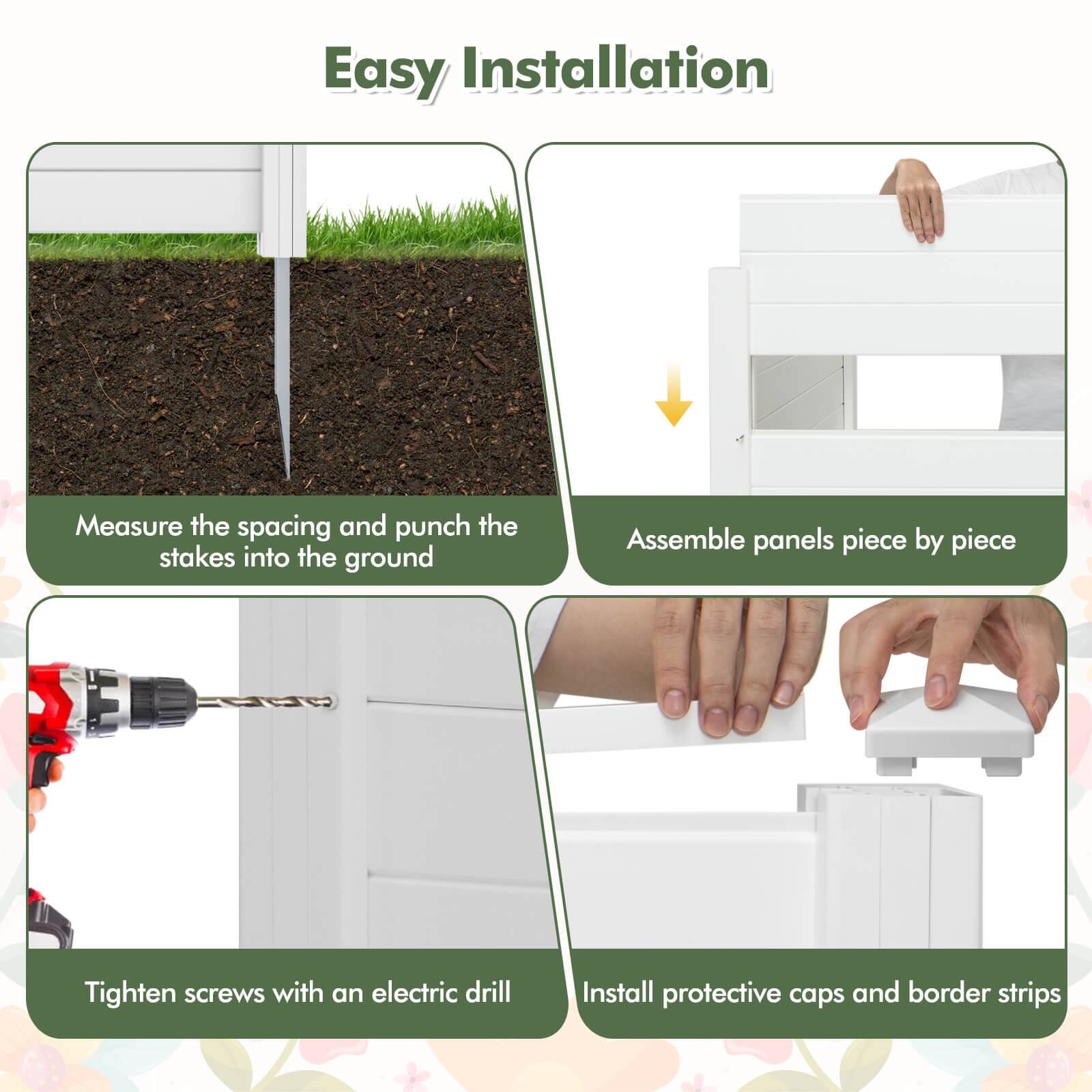 Easy Installation

Measure the spacing and punch the stakes into the ground

Assemble panels piece by piece

Tighten screws with an electric drill

Install protective caps and border strips