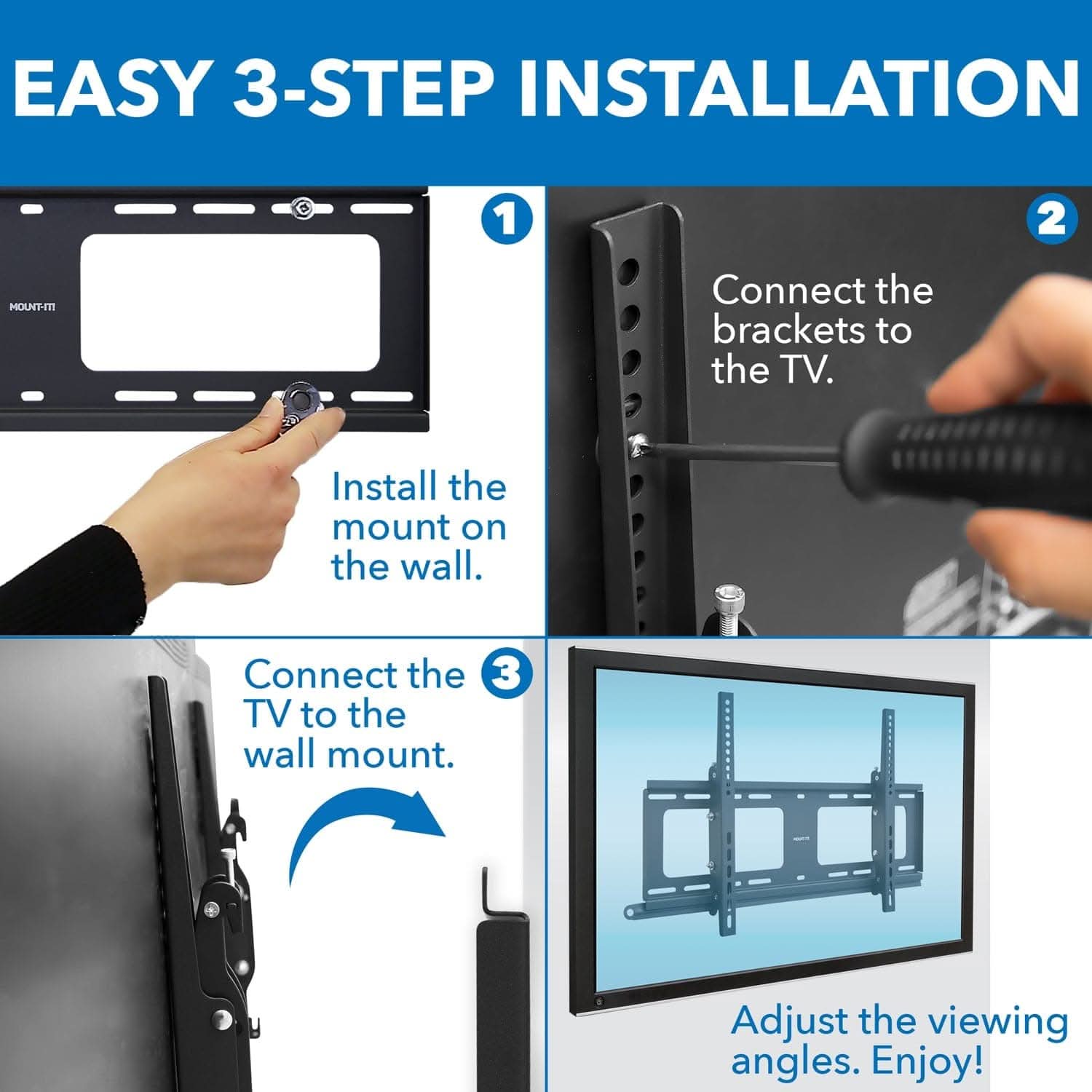 EASY 3-STEP INSTALLATION

MOUNT-IT!

1

Install the mount on the wall.

2

Connect the brackets to the TV.

Connect the TV to the wall mount.

3

MOUNT-IT!

Adjust the viewing angles. Enjoy!