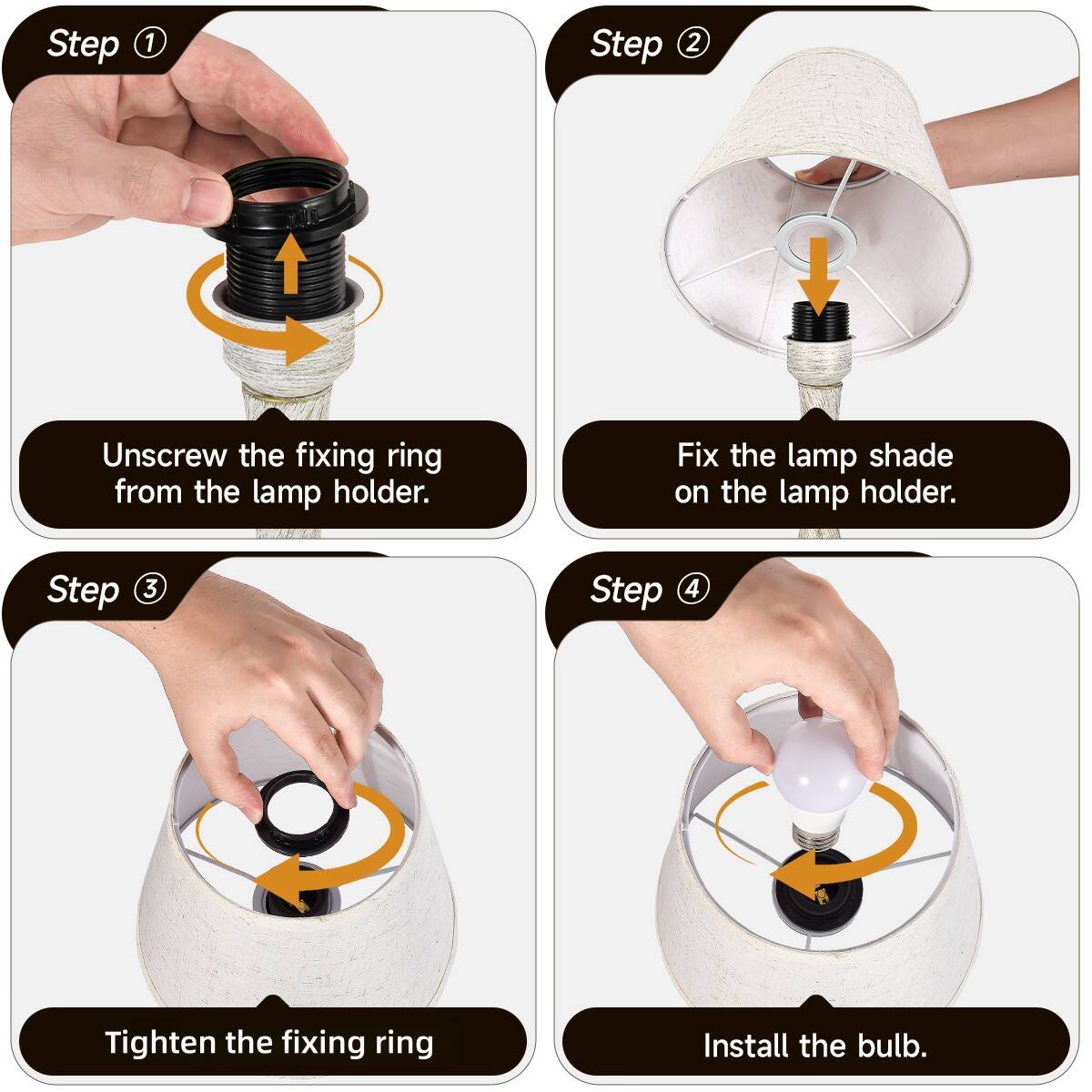 Step ①

Unscrew the fixing ring from the lamp holder.

Step ②

Fix the lamp shade on the lamp holder.

Step ③

Tighten the fixing ring

Step ④

Install the bulb.