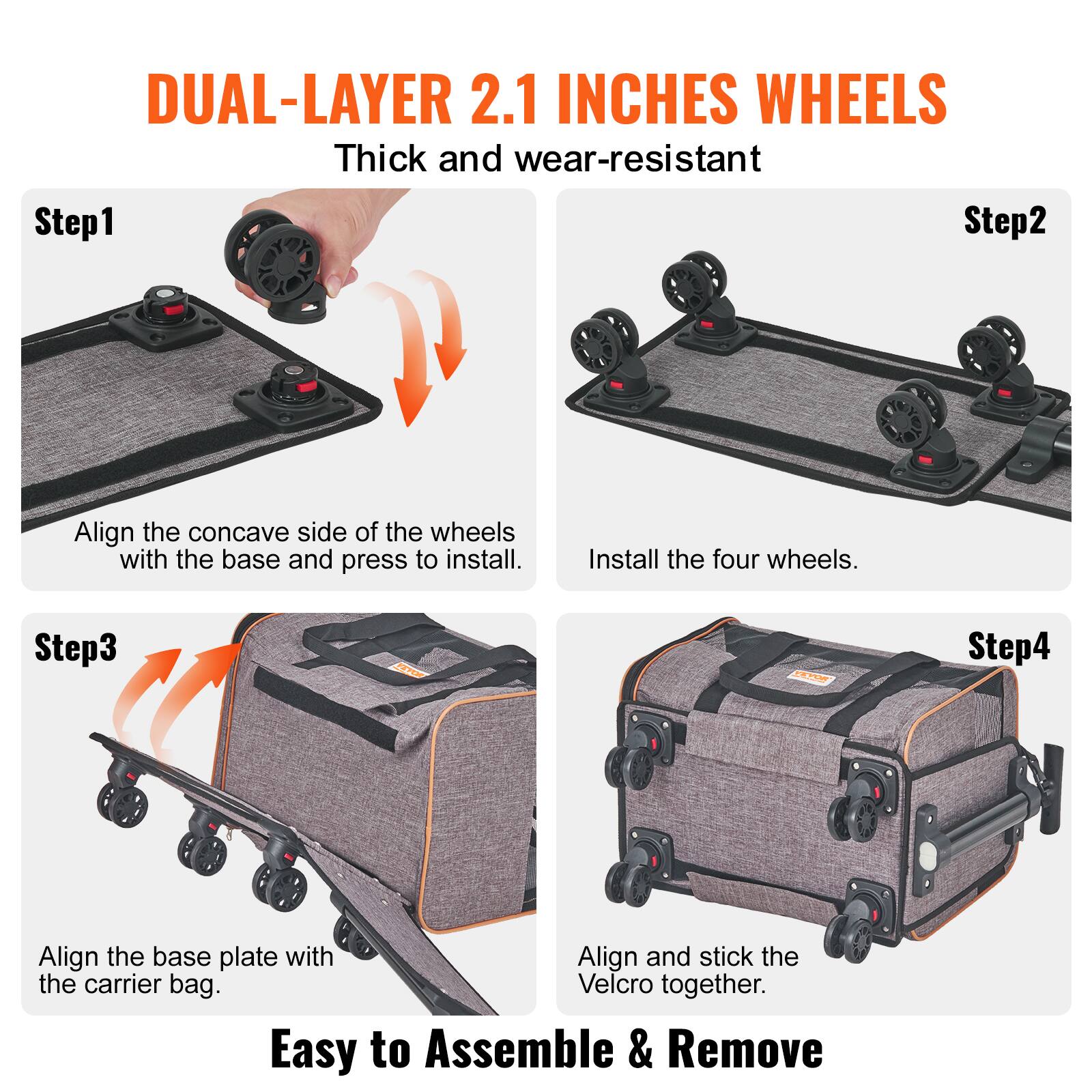 DUAL-LAYER 2.1 INCHES WHEELS

Thick and wear-resistant

Step1

Align the concave side of the wheels with the base and press to install.

Step2

Install the four wheels.

Step3

VEVOR

Align the base plate with the carrier bag.

Step4

VEVOR

Align and stick the Velcro together.

Easy to Assemble & Remove